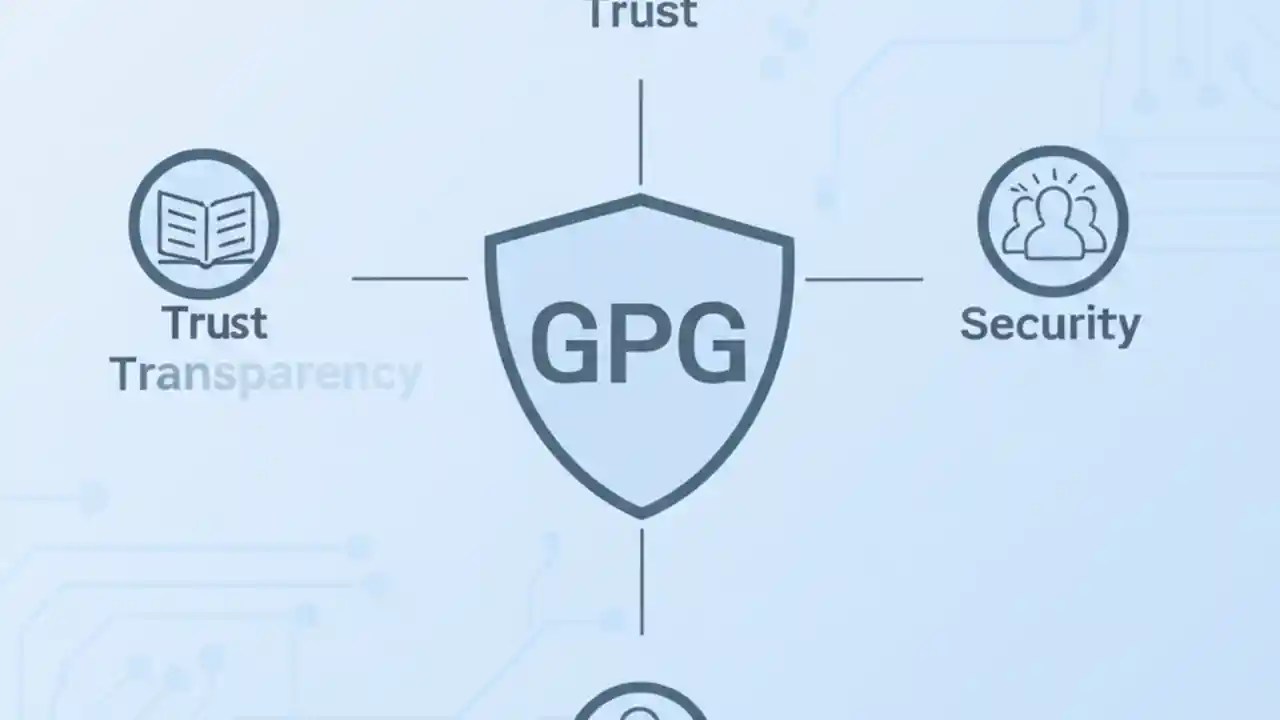 Trust

Trust
Transparency

GPG

Security