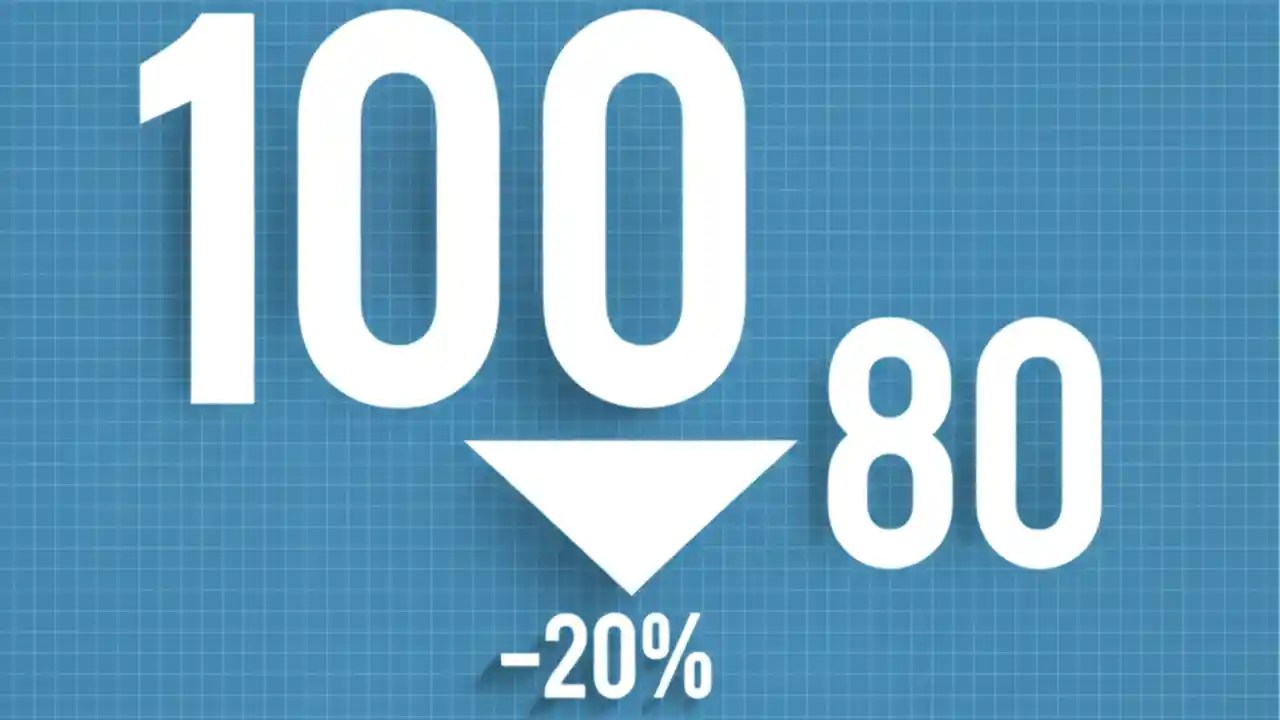 100
80
-20%