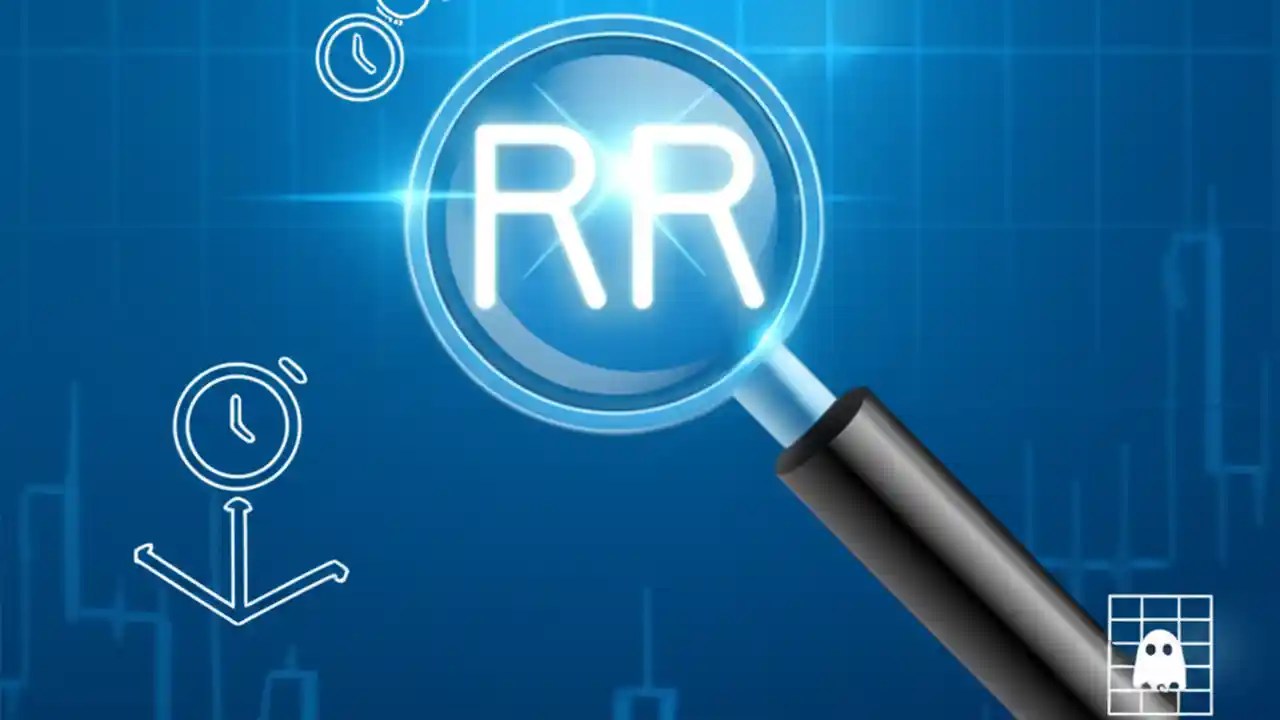 RR