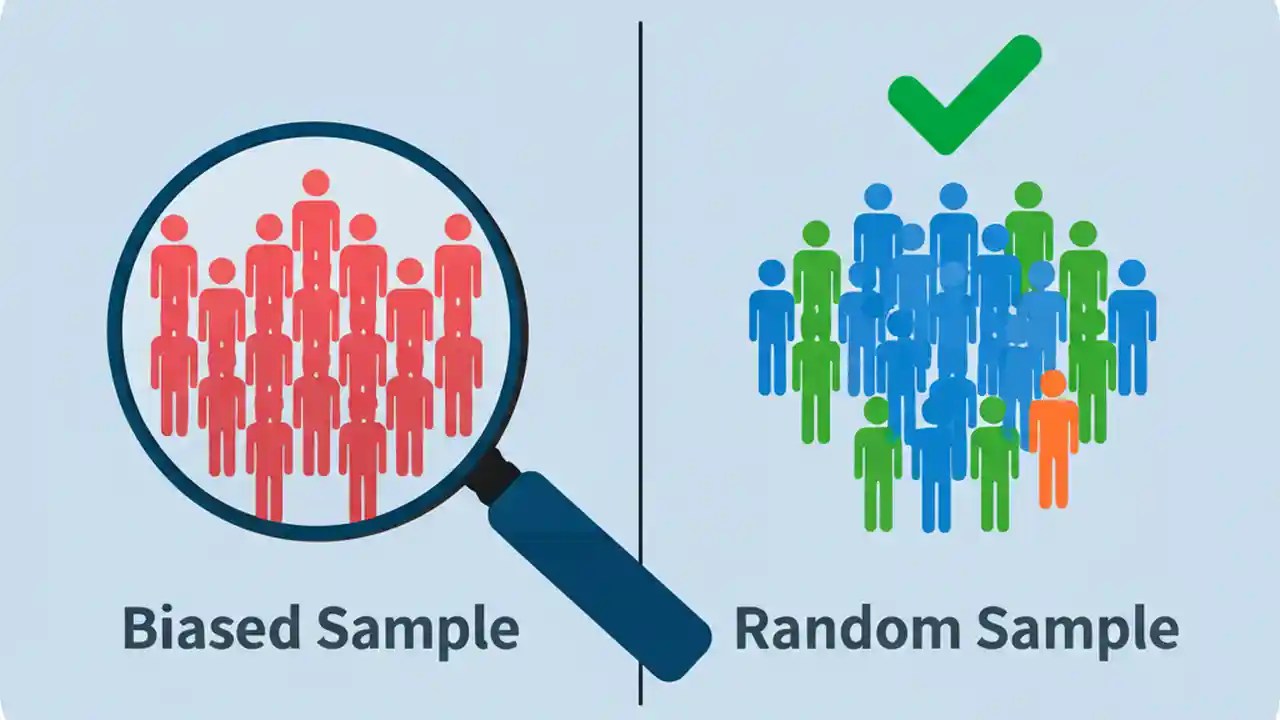 Biased Sample

Random Sample