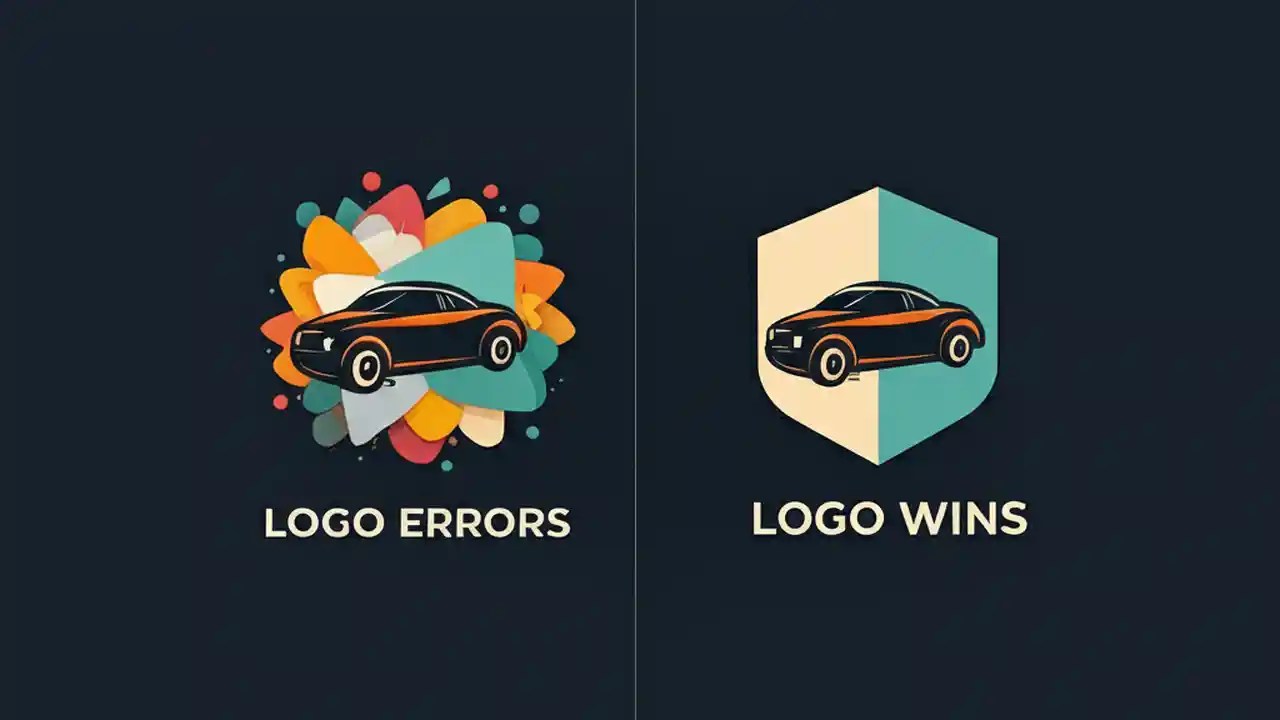 LOGO ERRORS

LOGO WINS