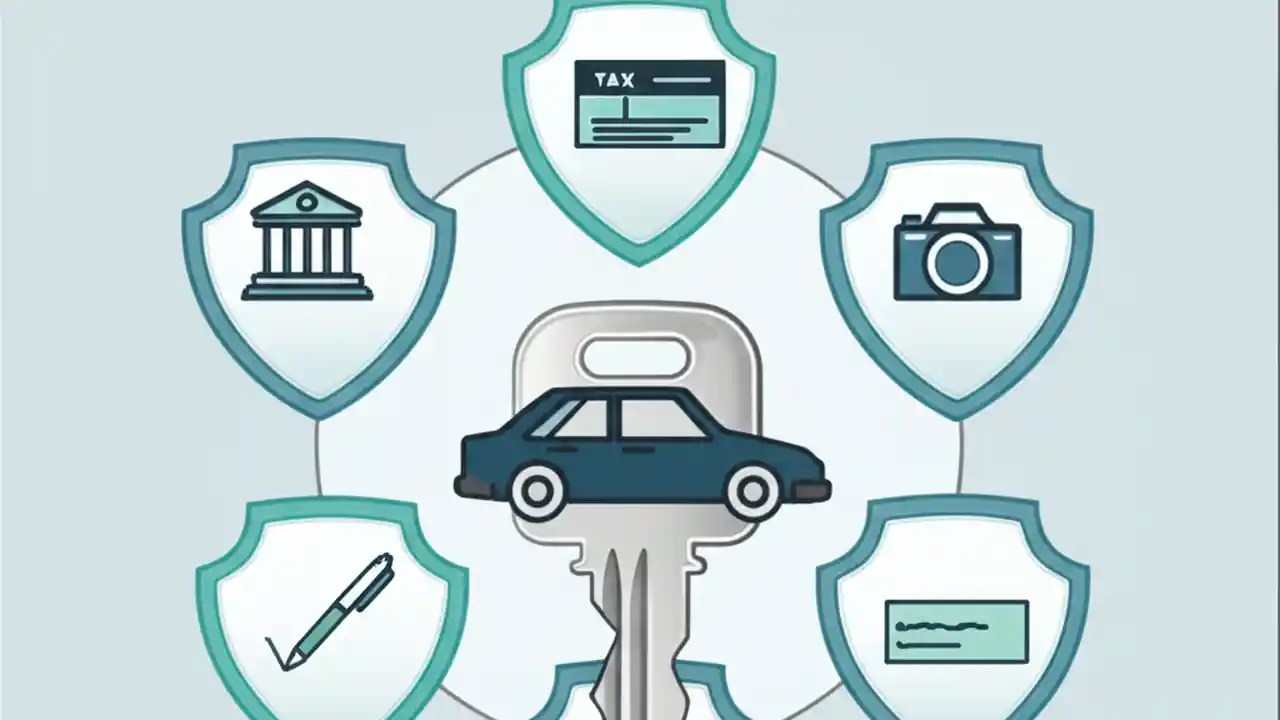 TAX