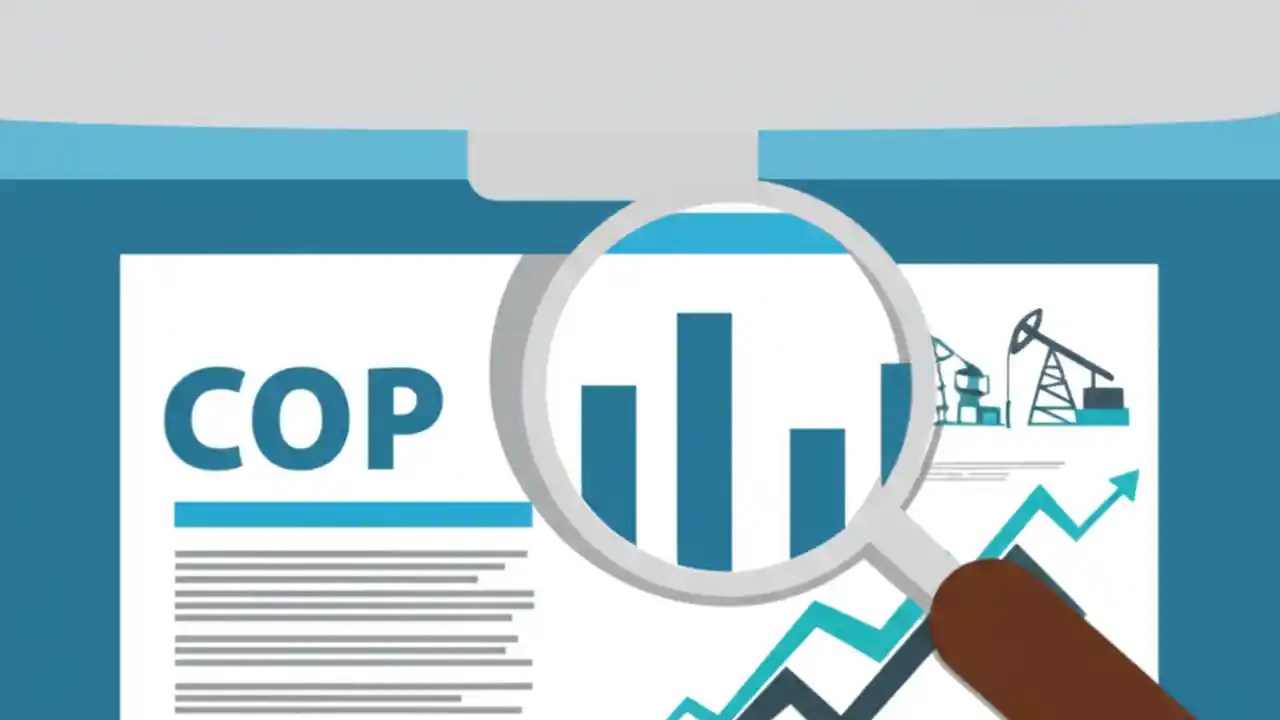 COP