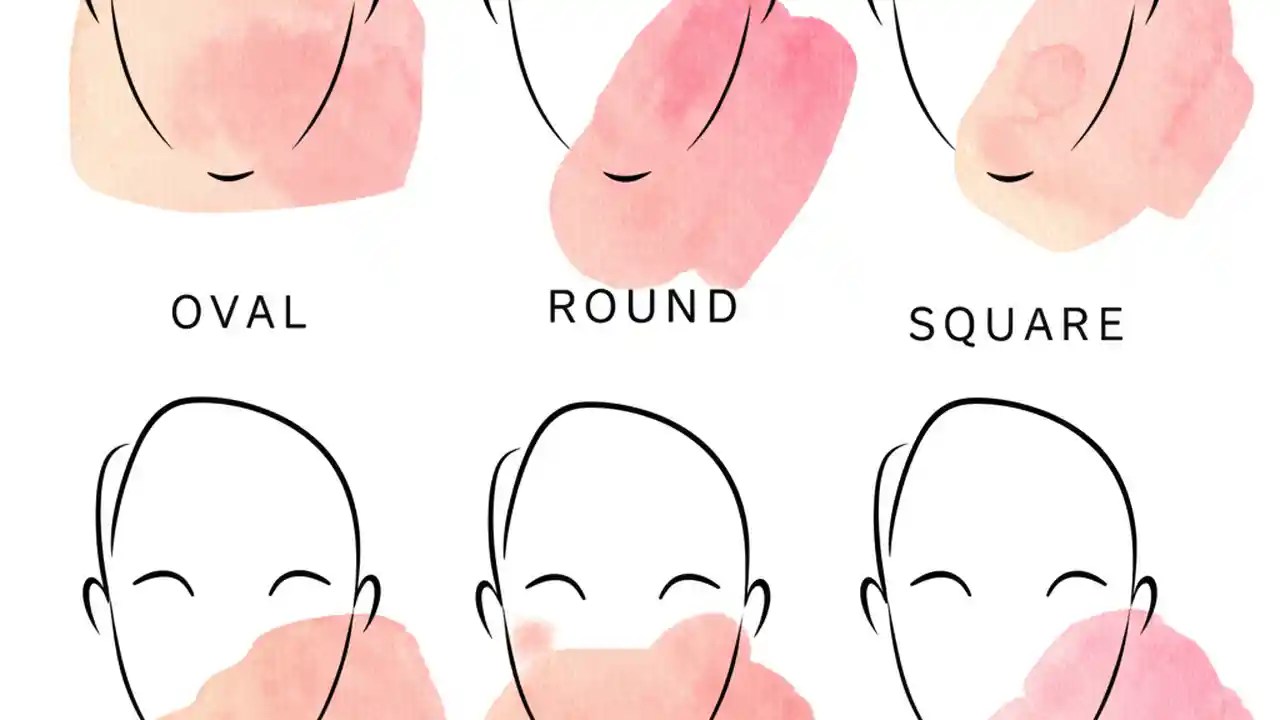 OVAL

ROUND

SQUARE