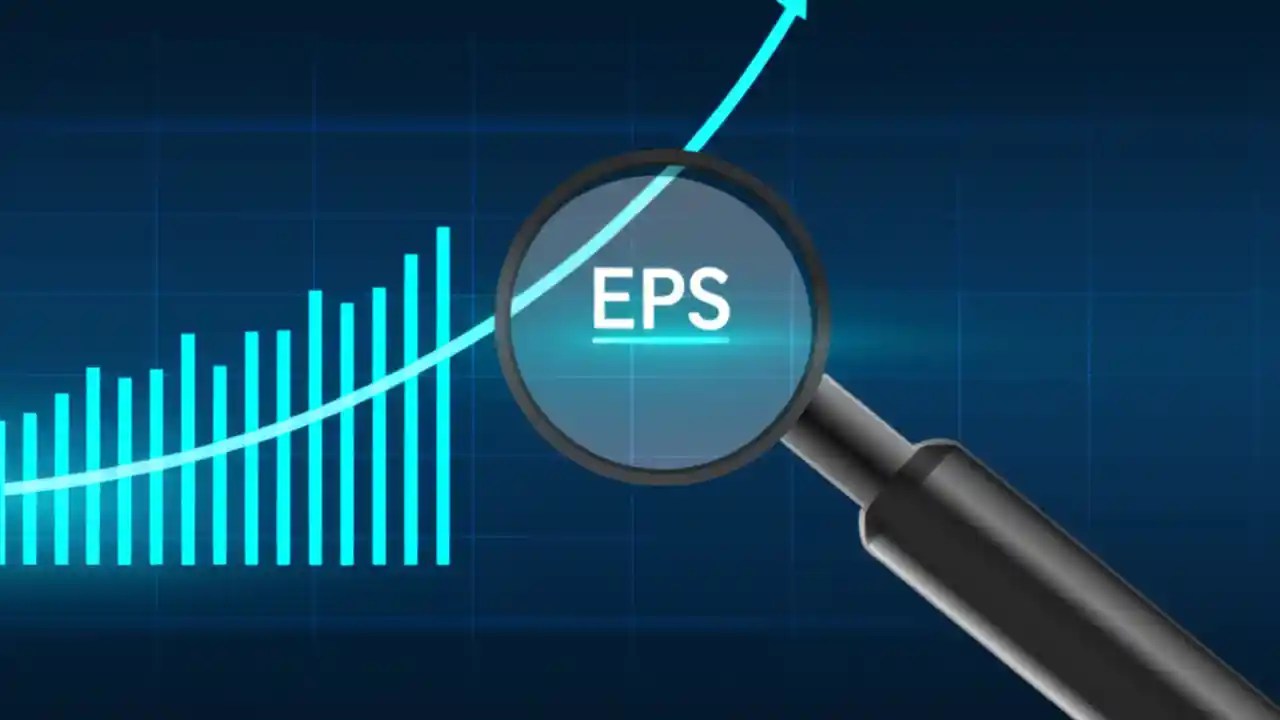 EPS