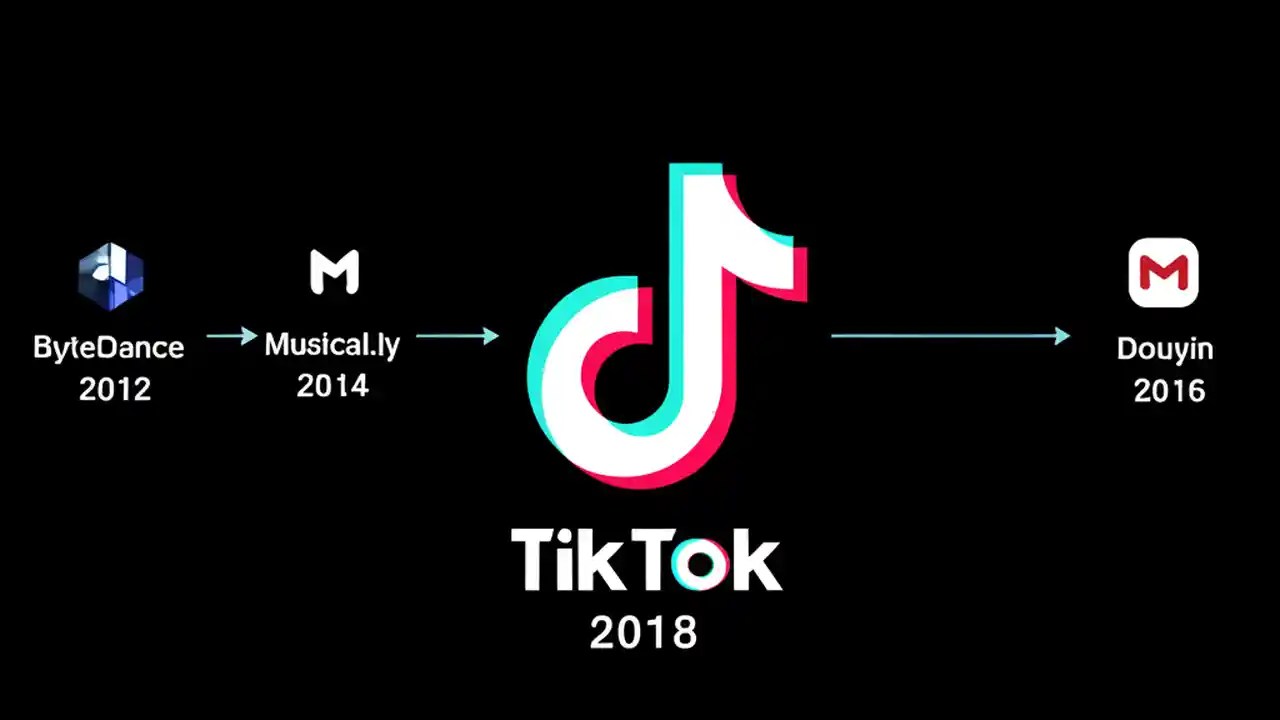 ByteDance
2012

M
Musical.ly
2014

TikTok
2018

M
Douyin
2016