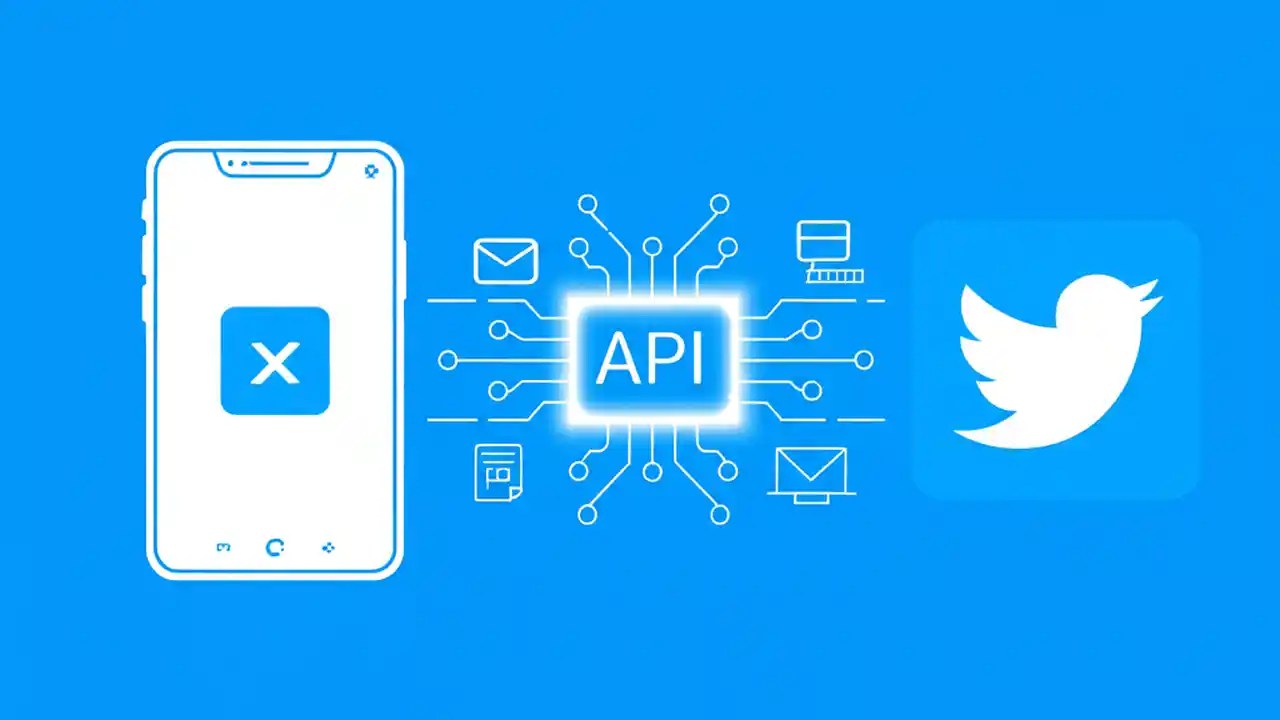 X

API