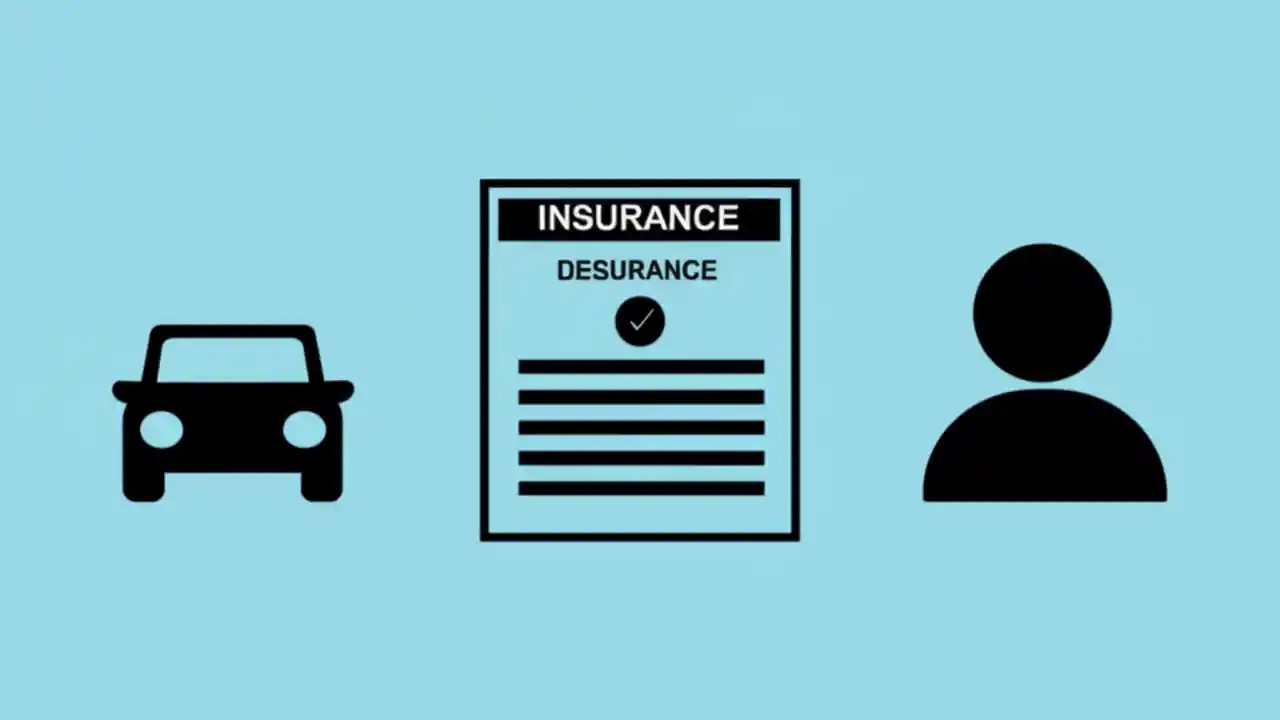 INSURANCE
DESURANCE