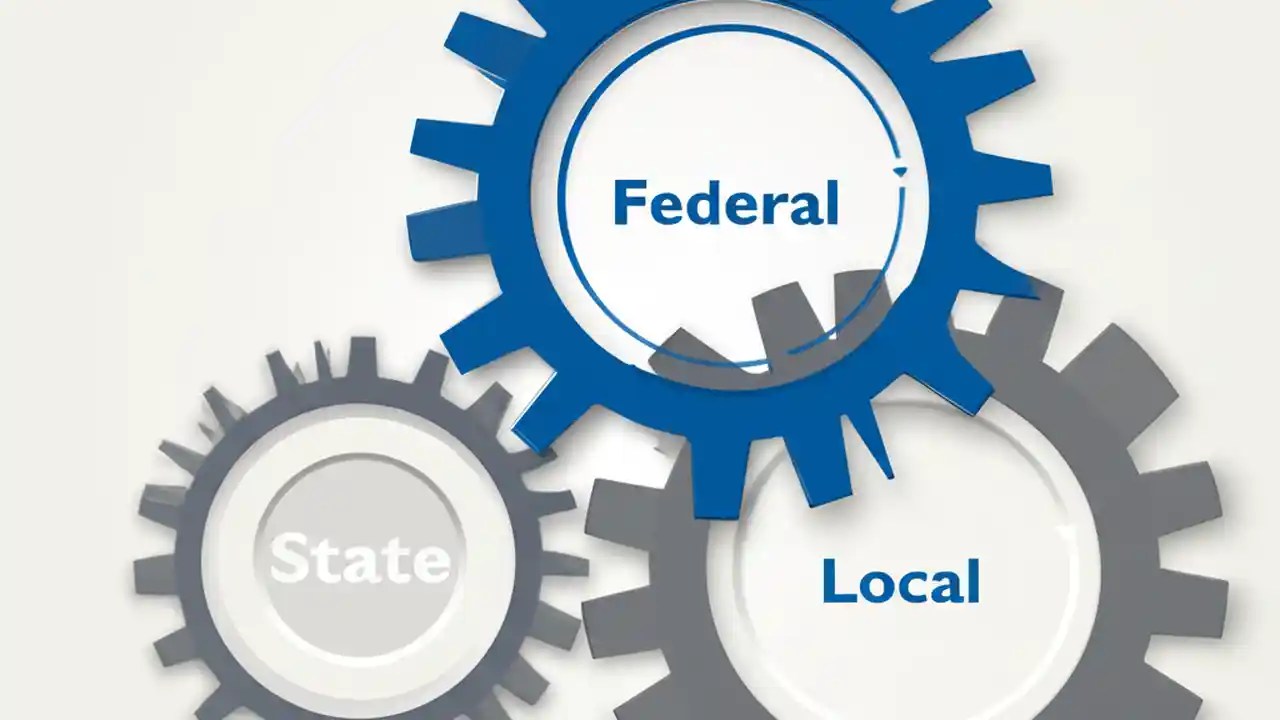 Federal

State

Local