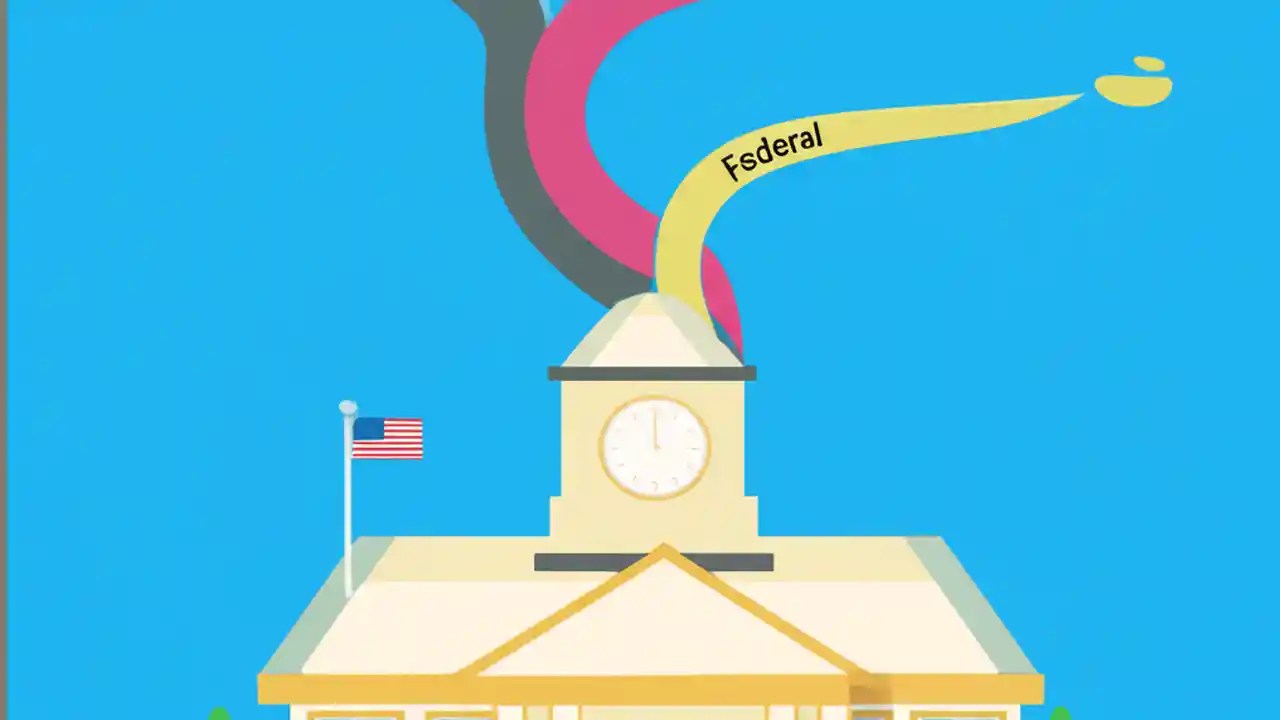 Fsderal