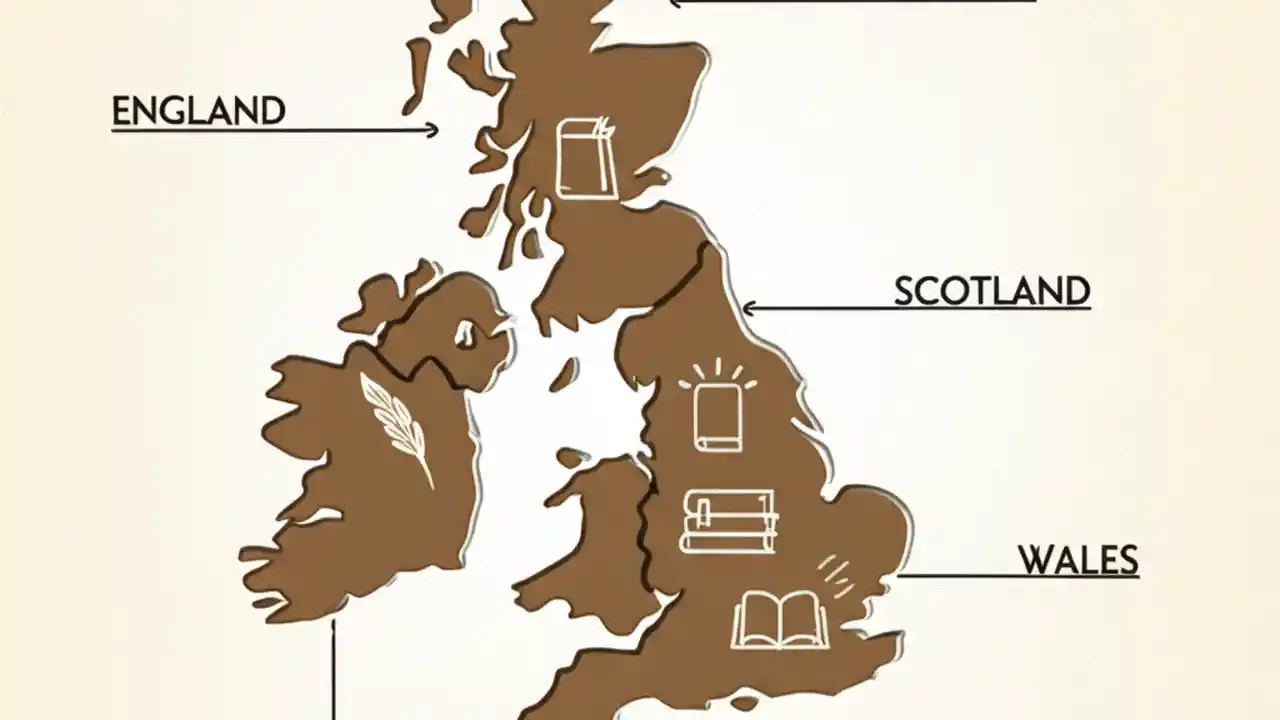 ENGLAND

SCOTLAND

WALES