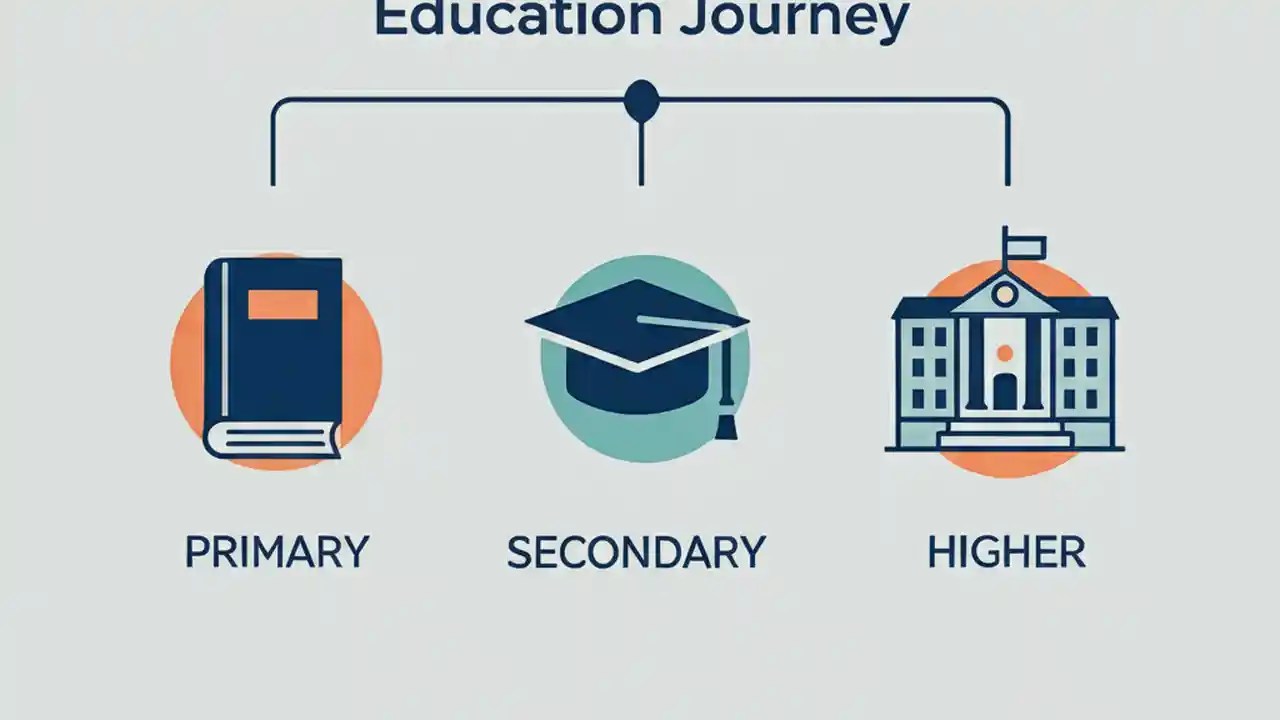 Education Journey

PRIMARY

SECONDARY

HIGHER