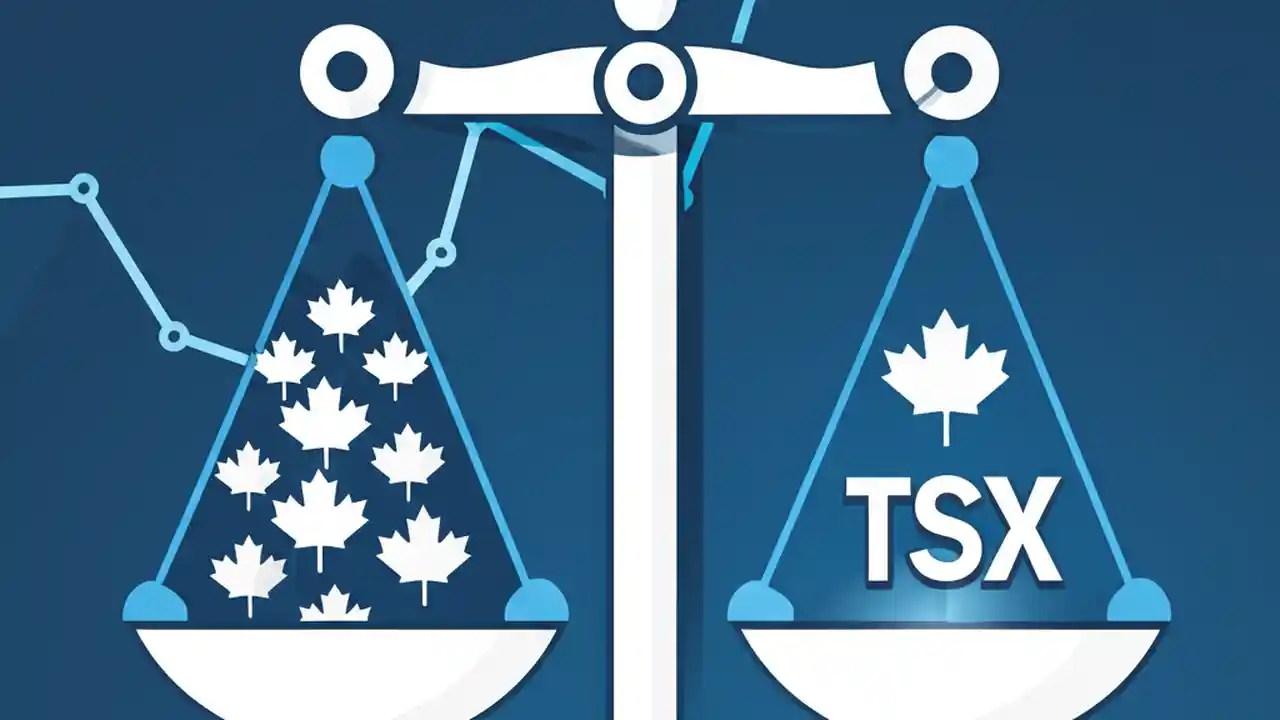 TSX