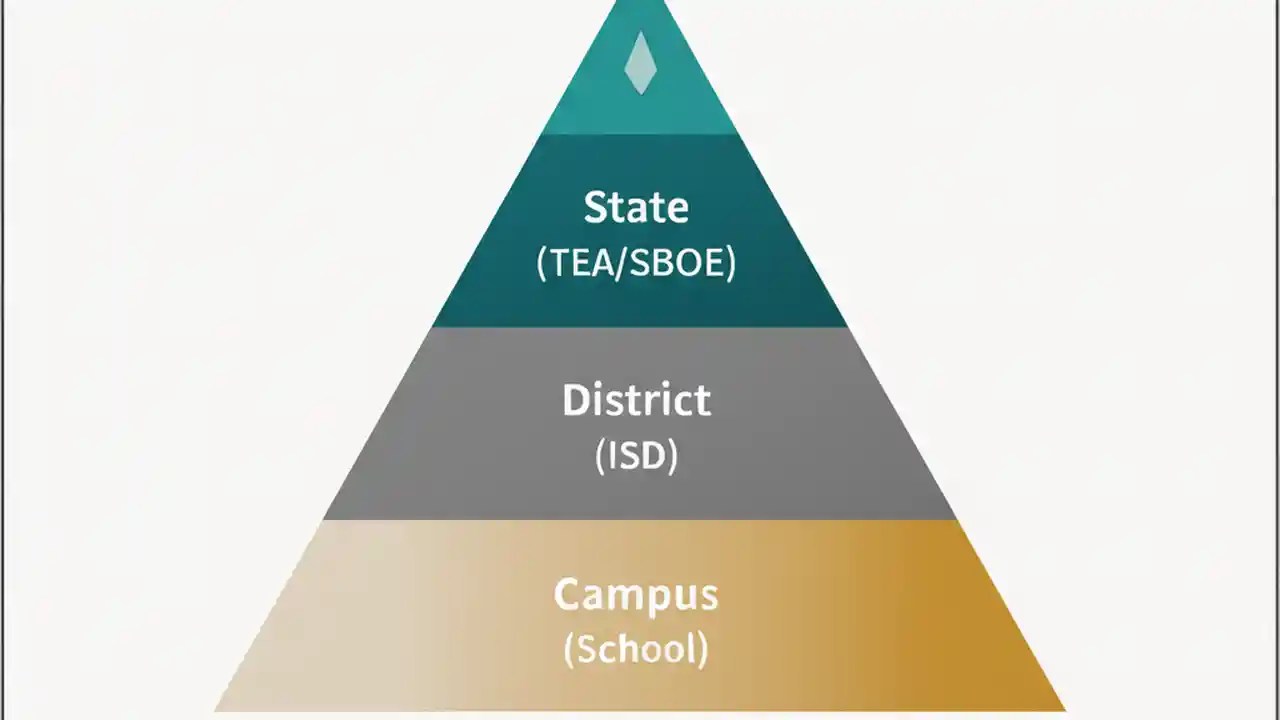 State
(TEA/SBOE)

District
(ISD)

Campus
(School)