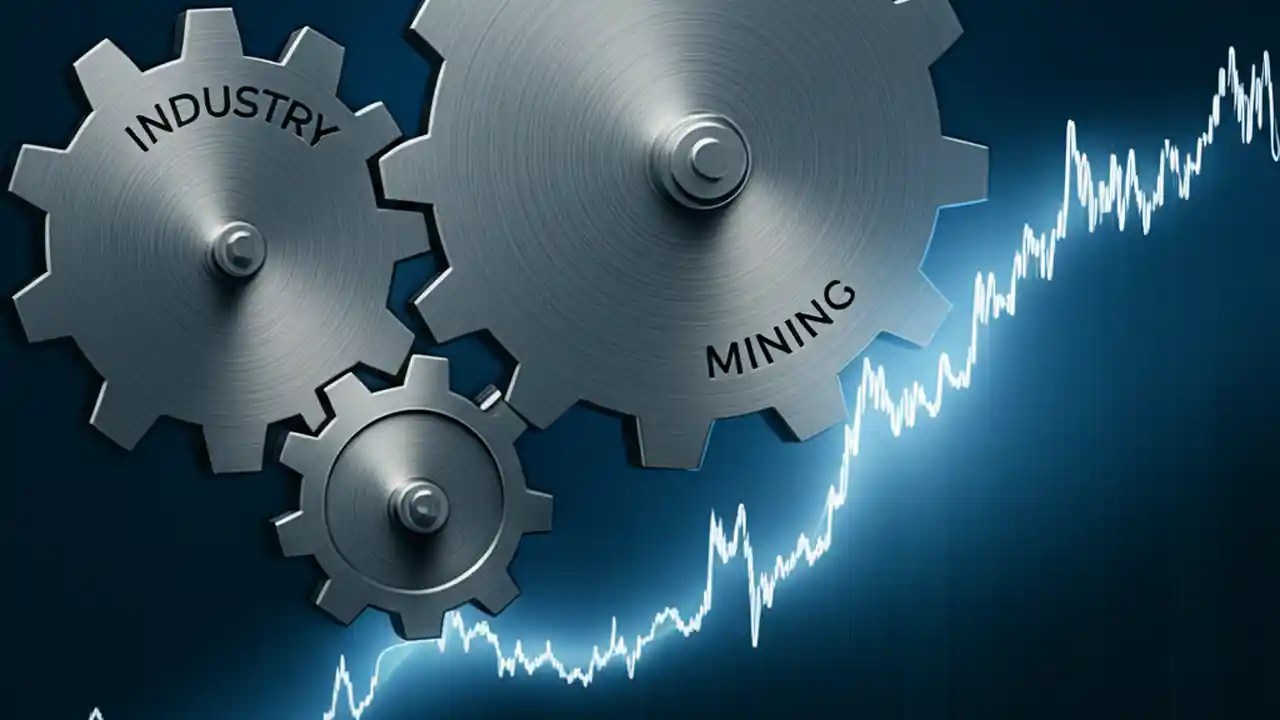 INDUSTRY

MINING