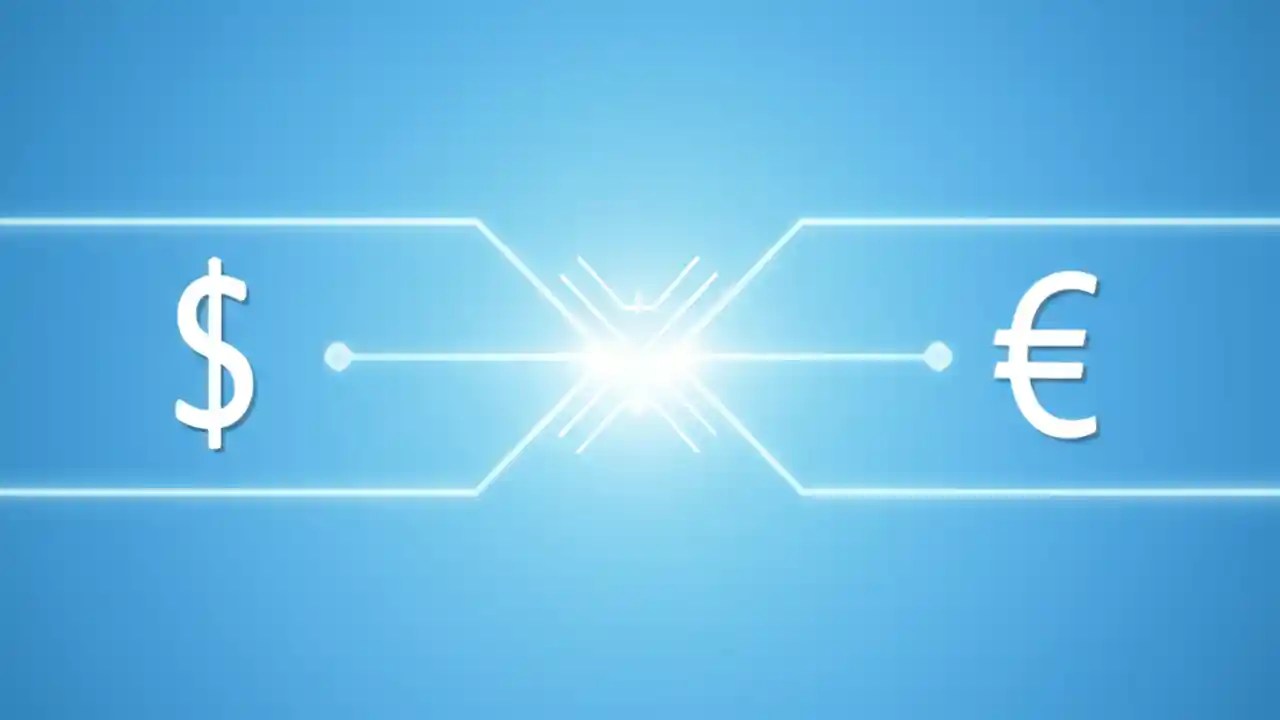 $

€