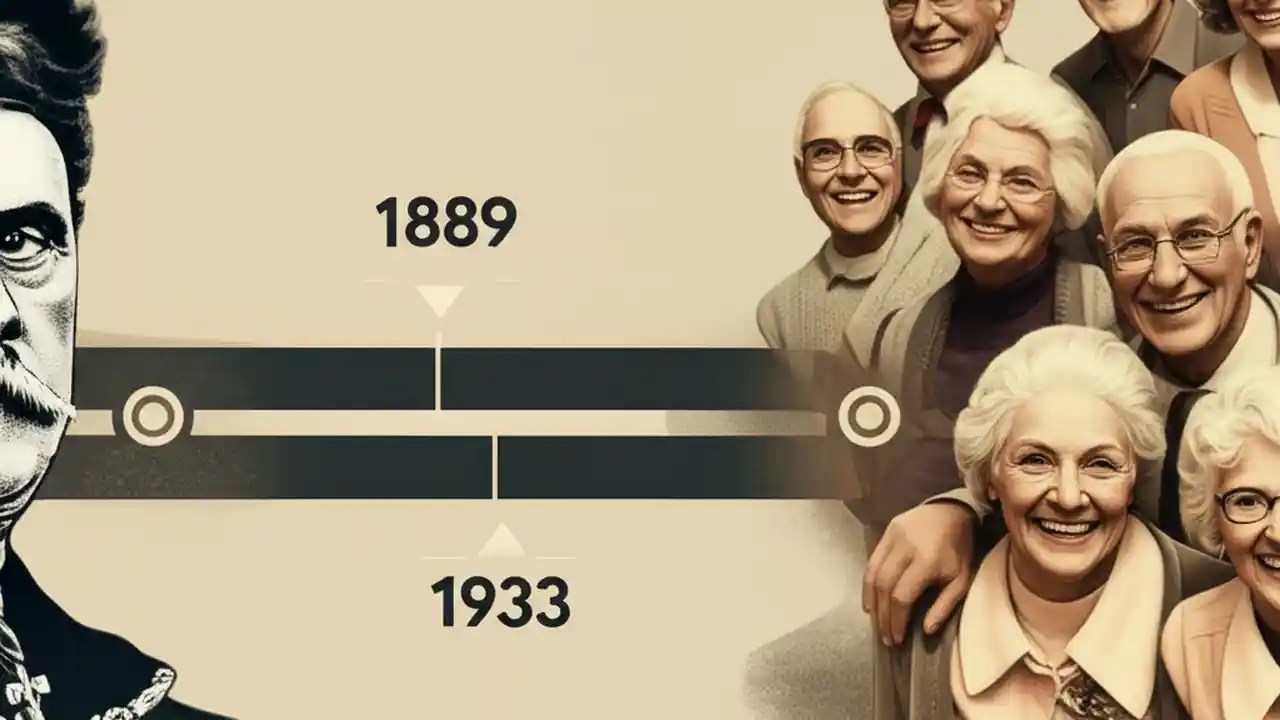 1889

1933