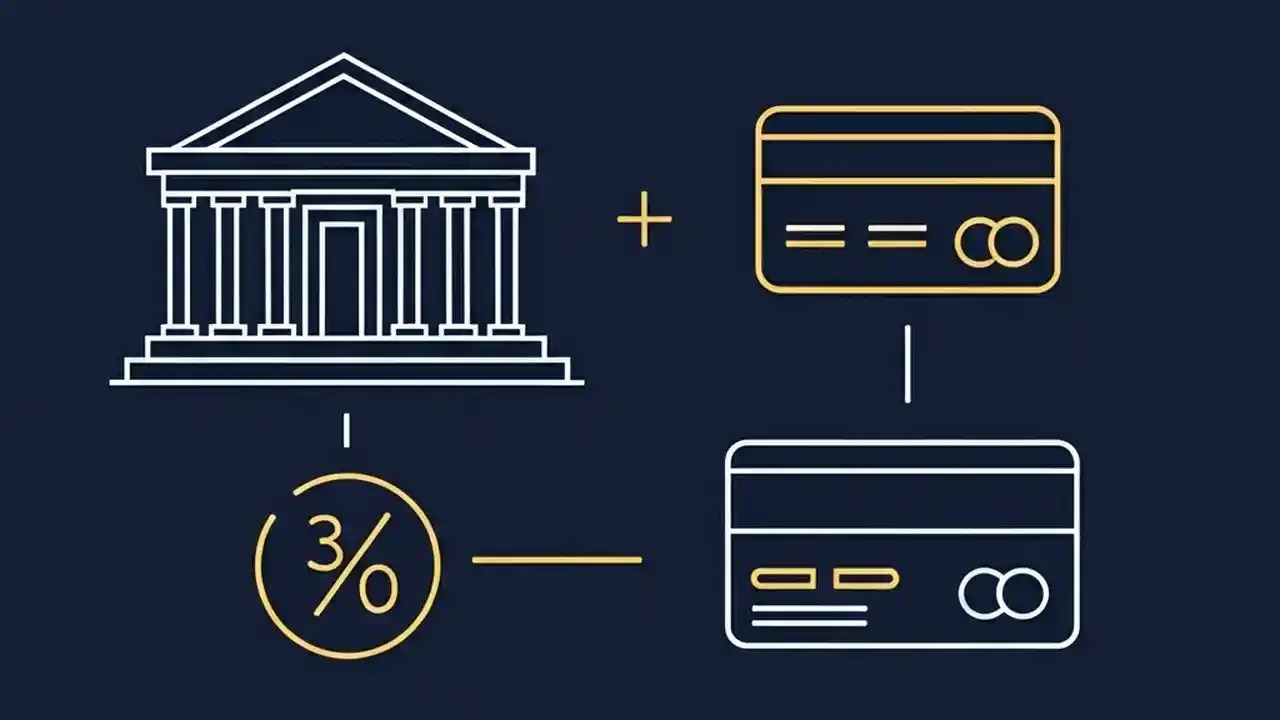 +

3/0