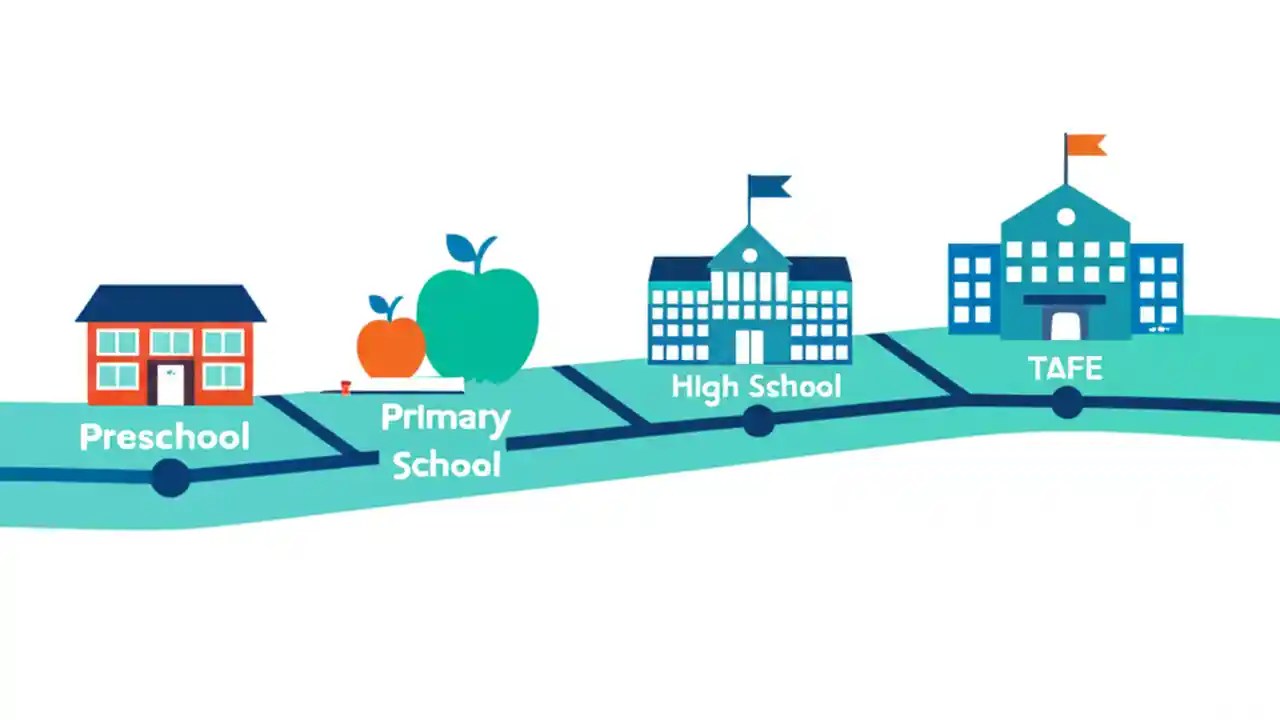 Preschool

Primary School

High School

TAFE