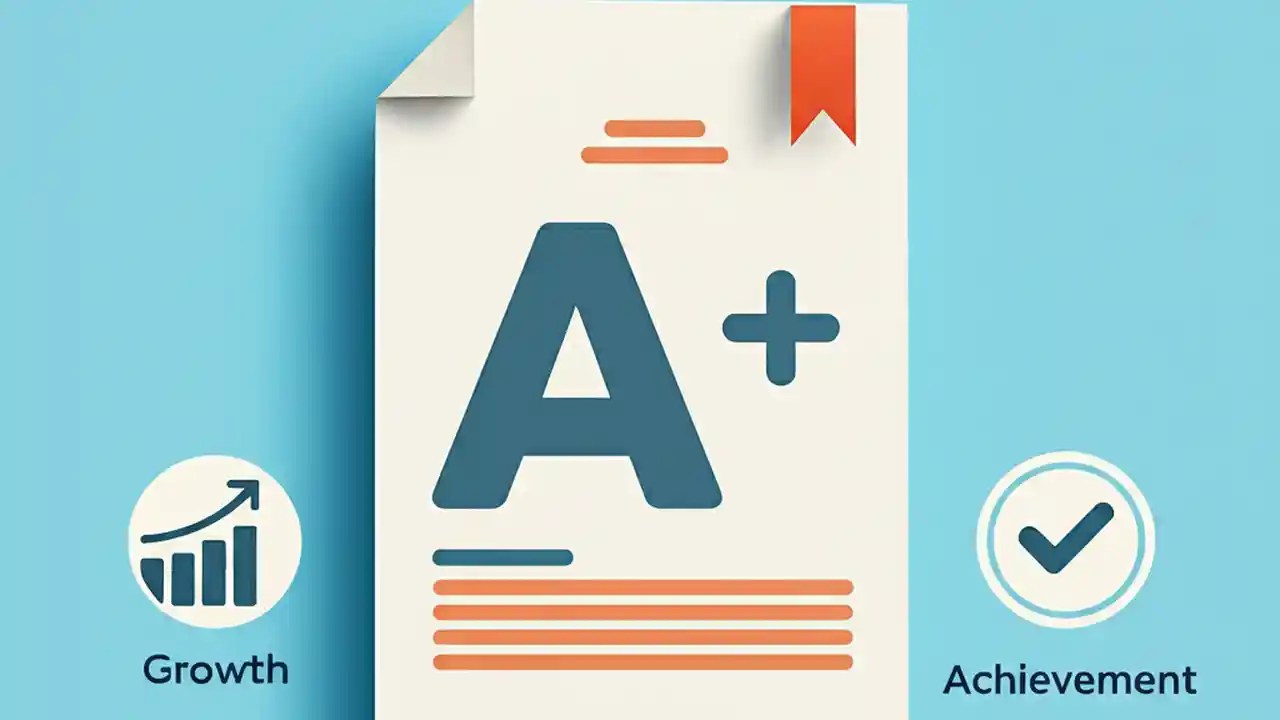 A+

Growth

Achievement