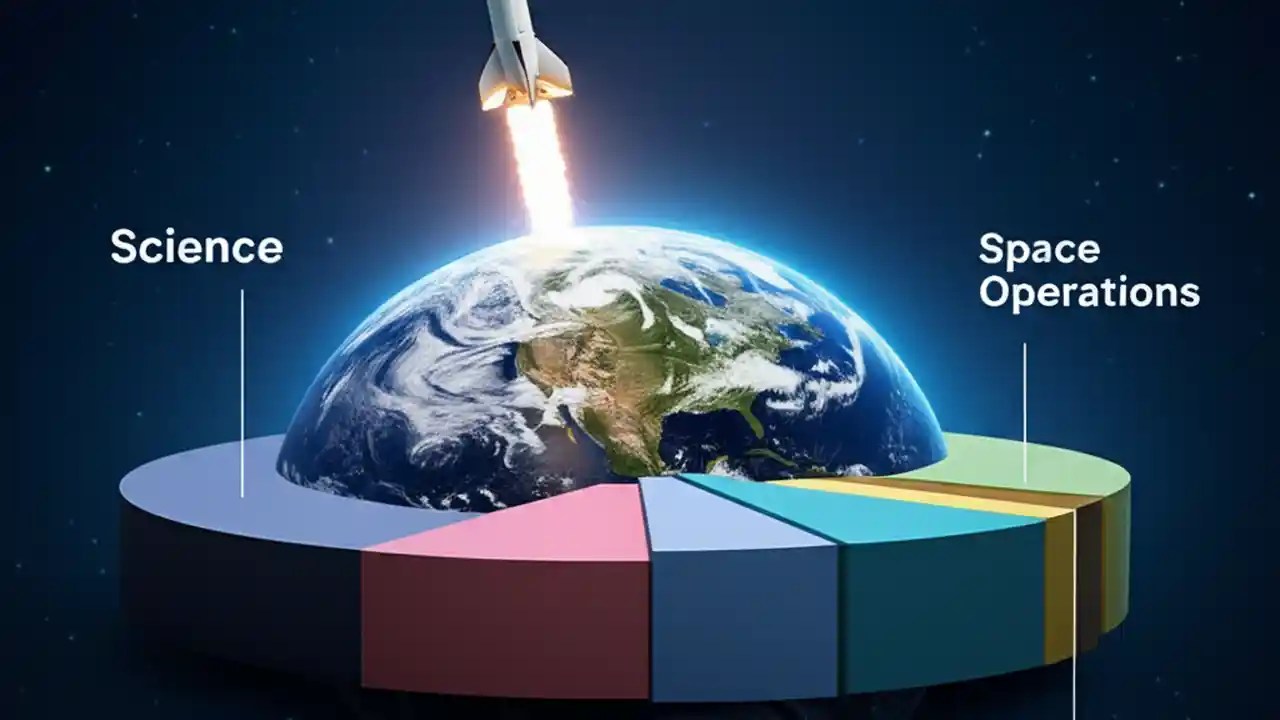 Science

Space Operations