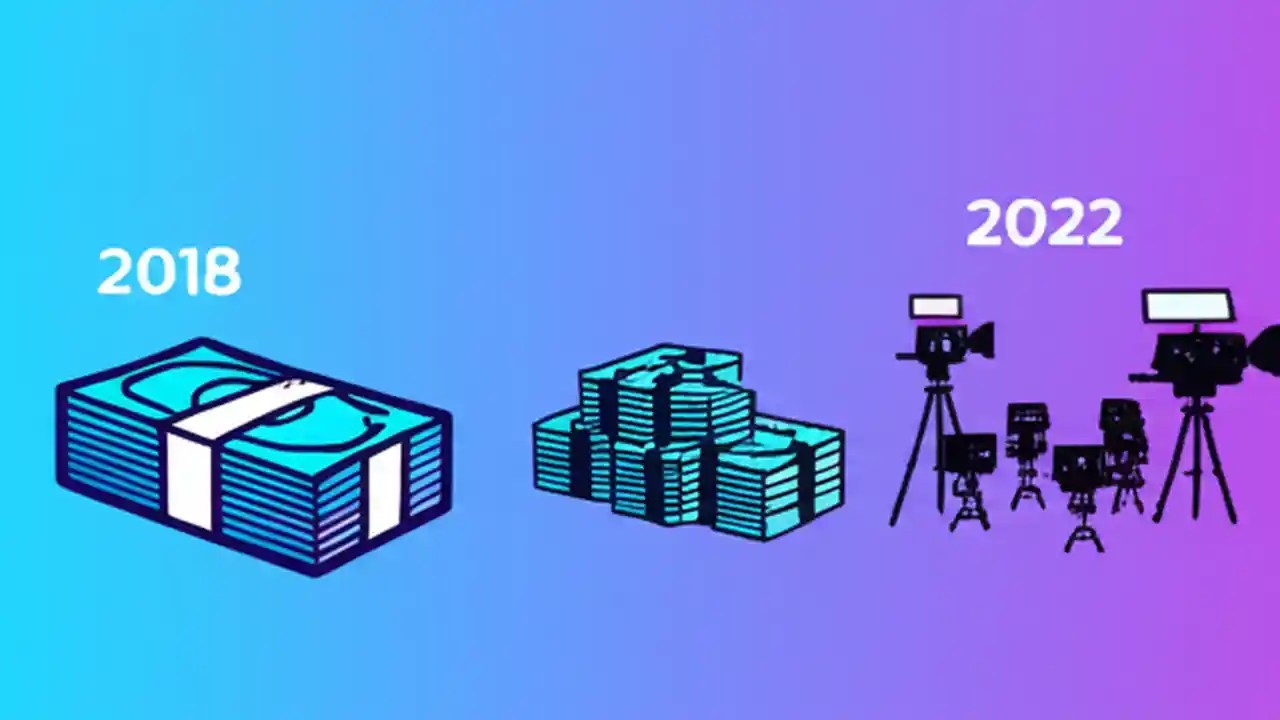 2018

2022