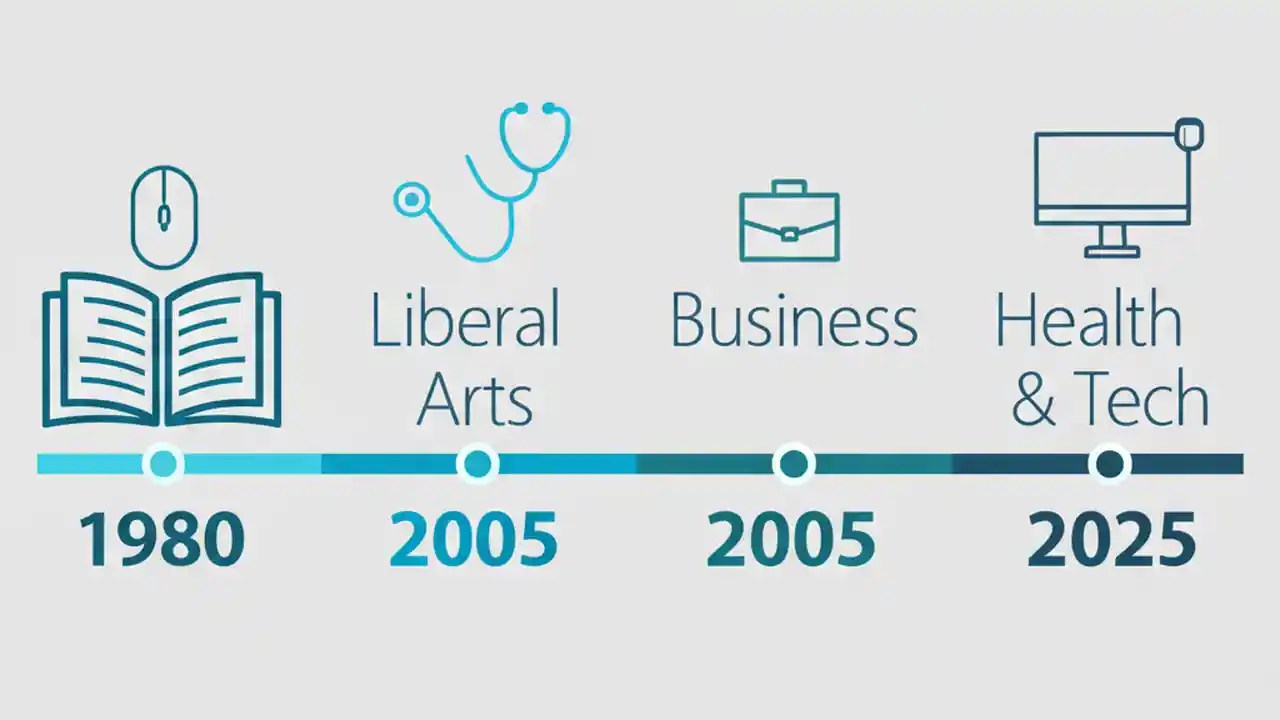 Liberal Arts

Business

Health & Tech

1980

2005

2005

2025