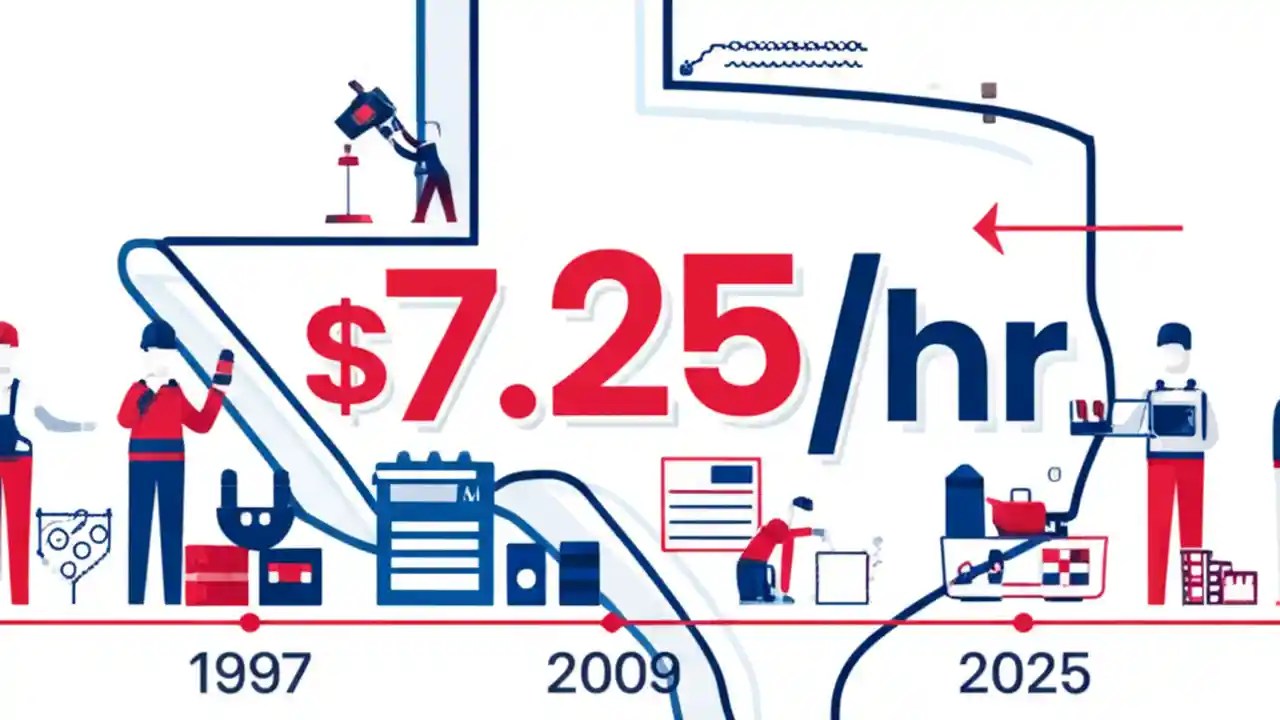 $7.25/hr

1997

2009

2025