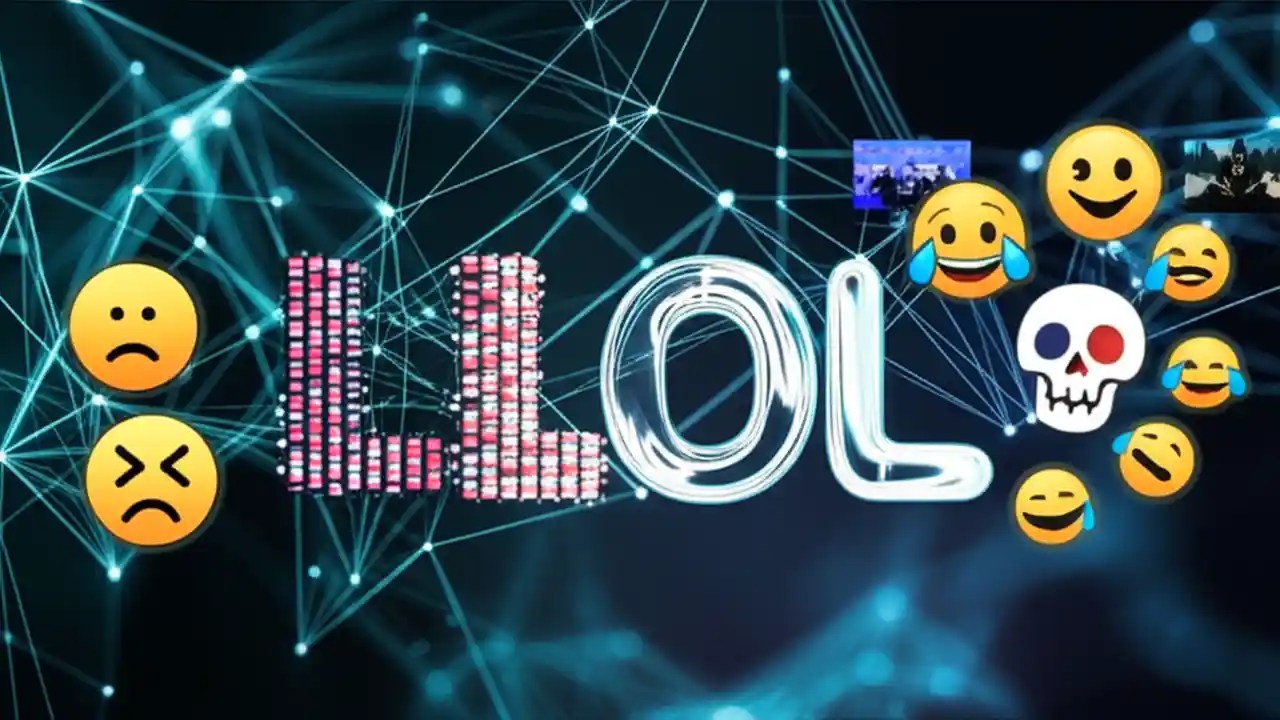 LLOL