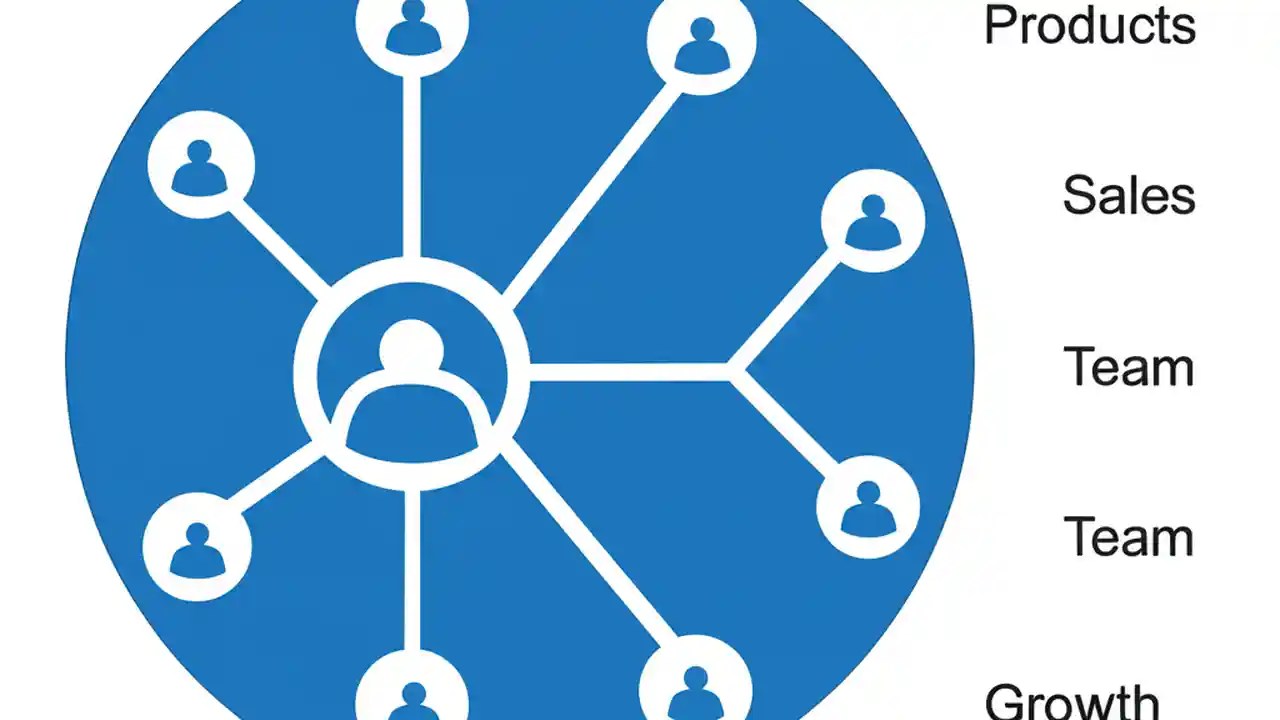 Products

Sales

Team

Team

Growth