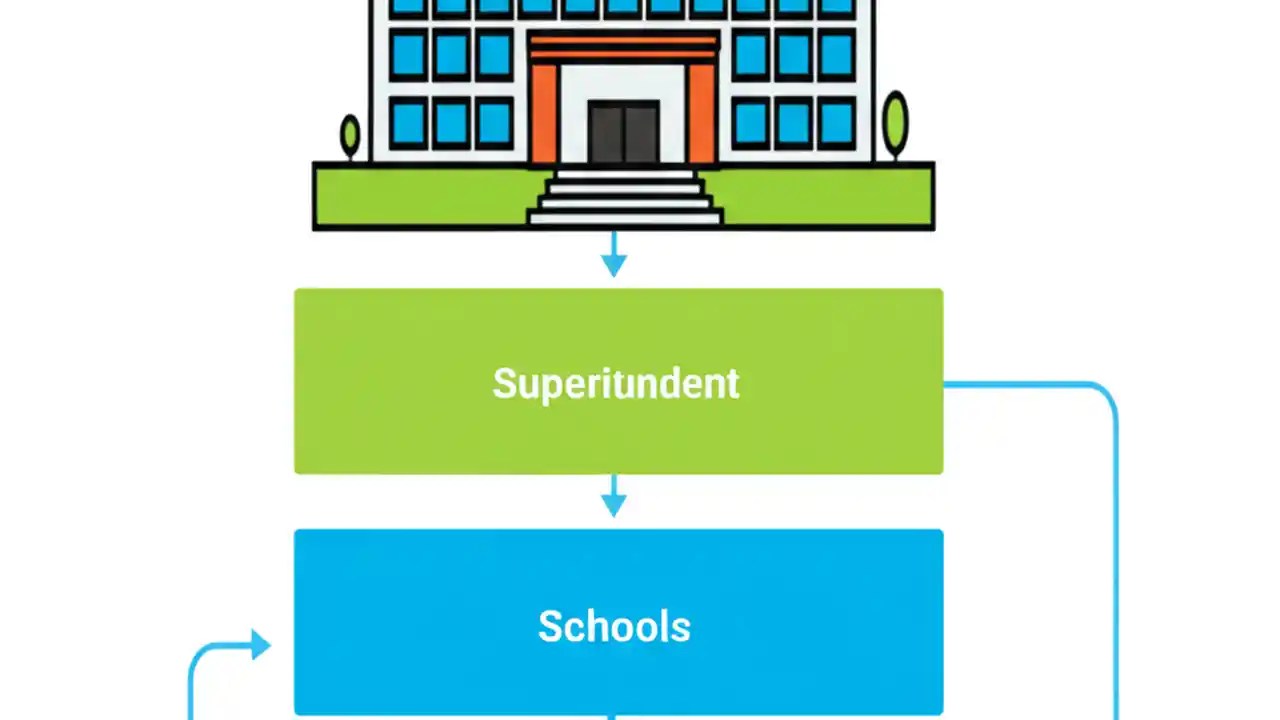 Superitundent

Schools