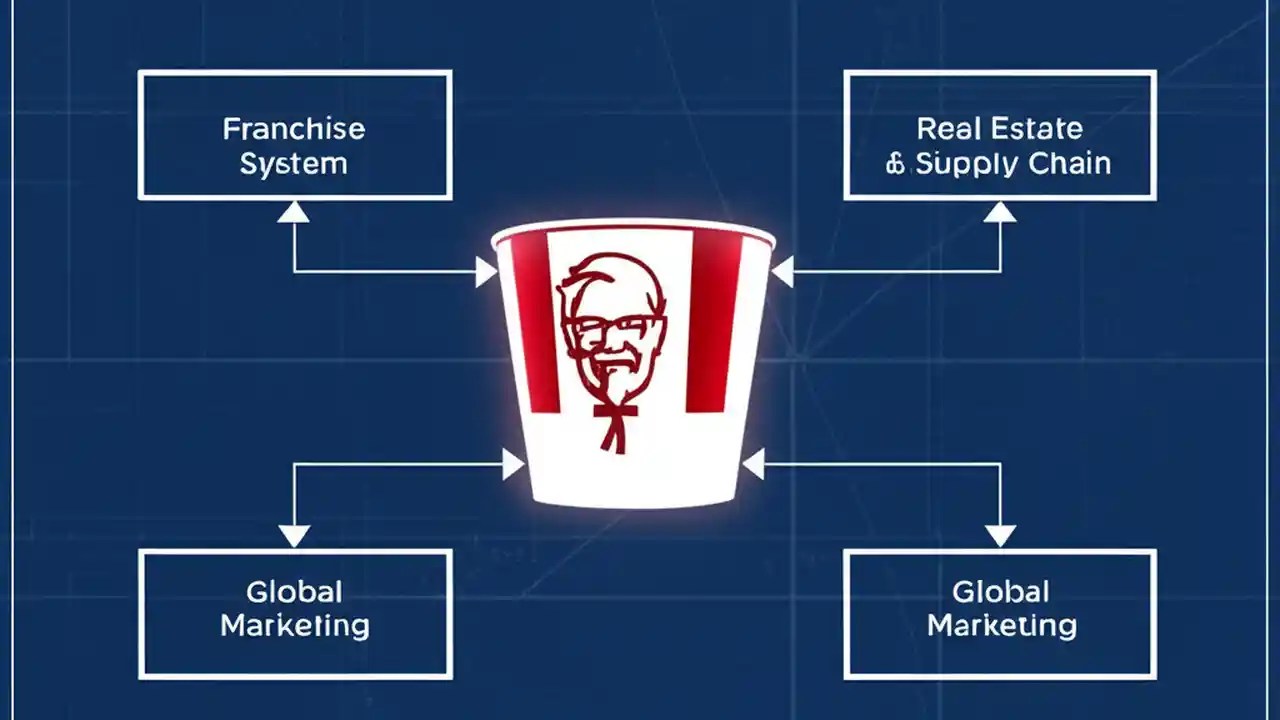 Franchise System

Real Estate & Supply Chain

Global Marketing

Global Marketing