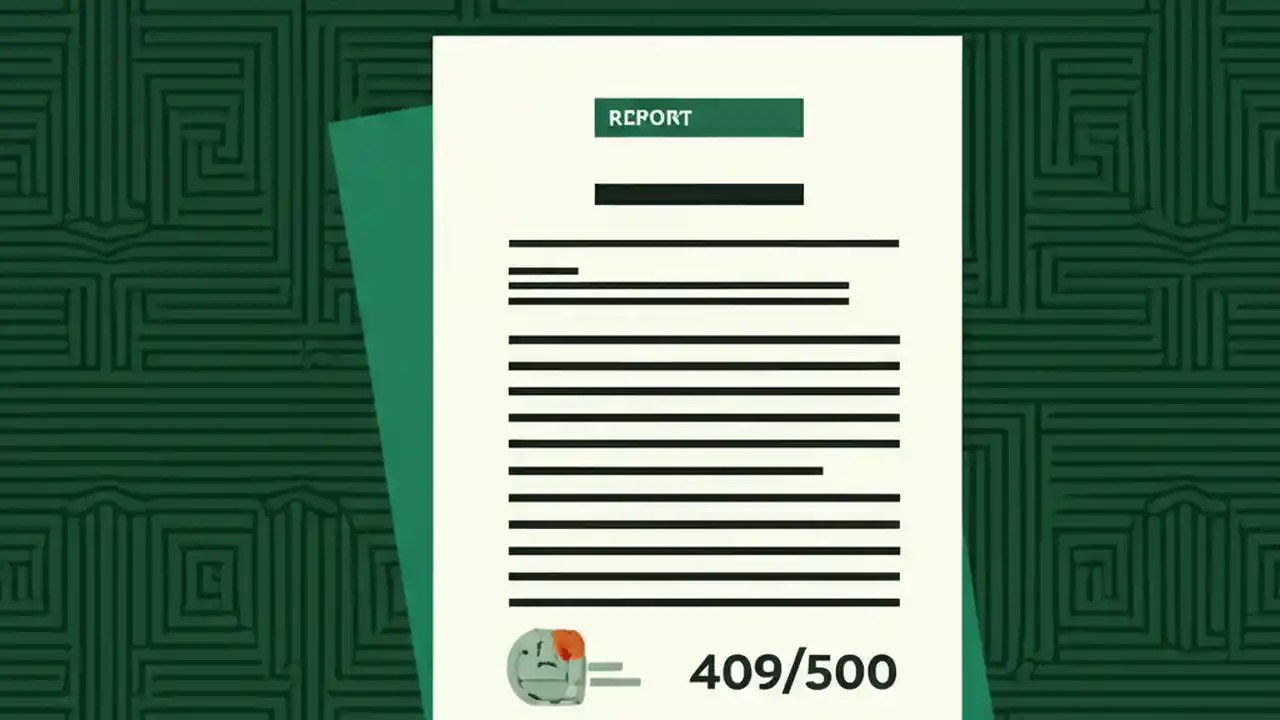 RCPORT

409/500