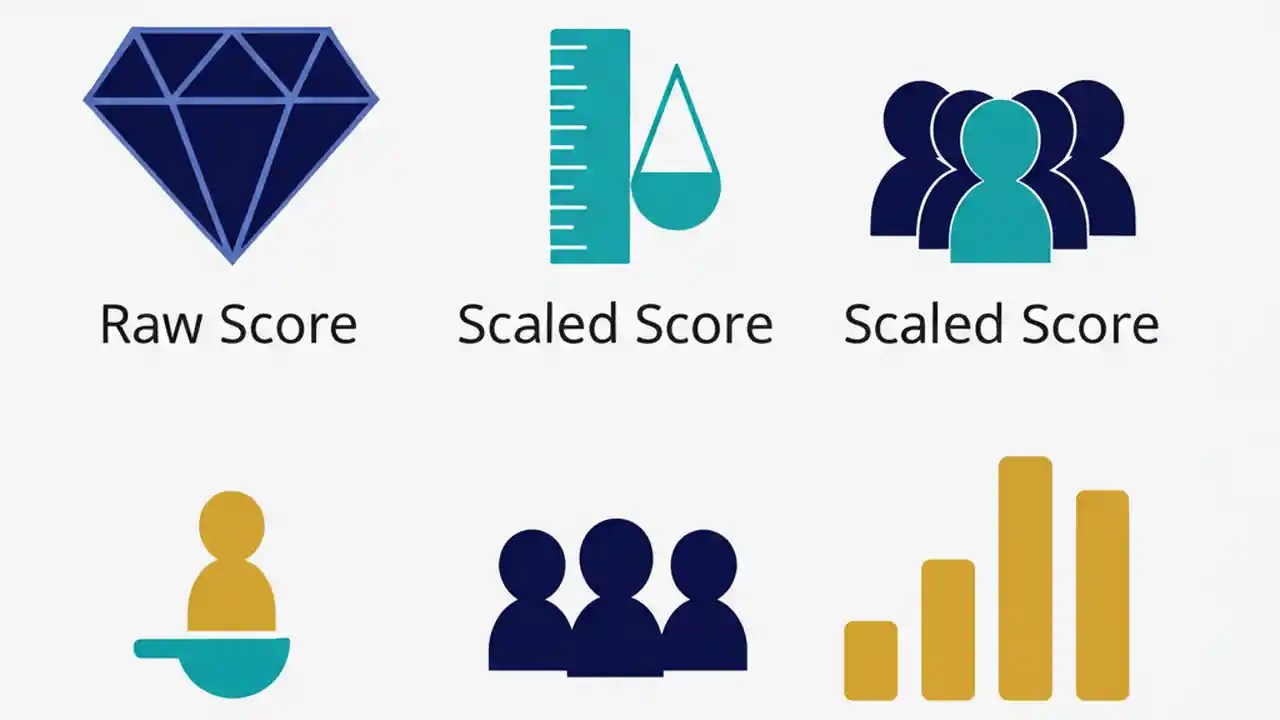 Raw Score

Scaled Score

Scaled Score