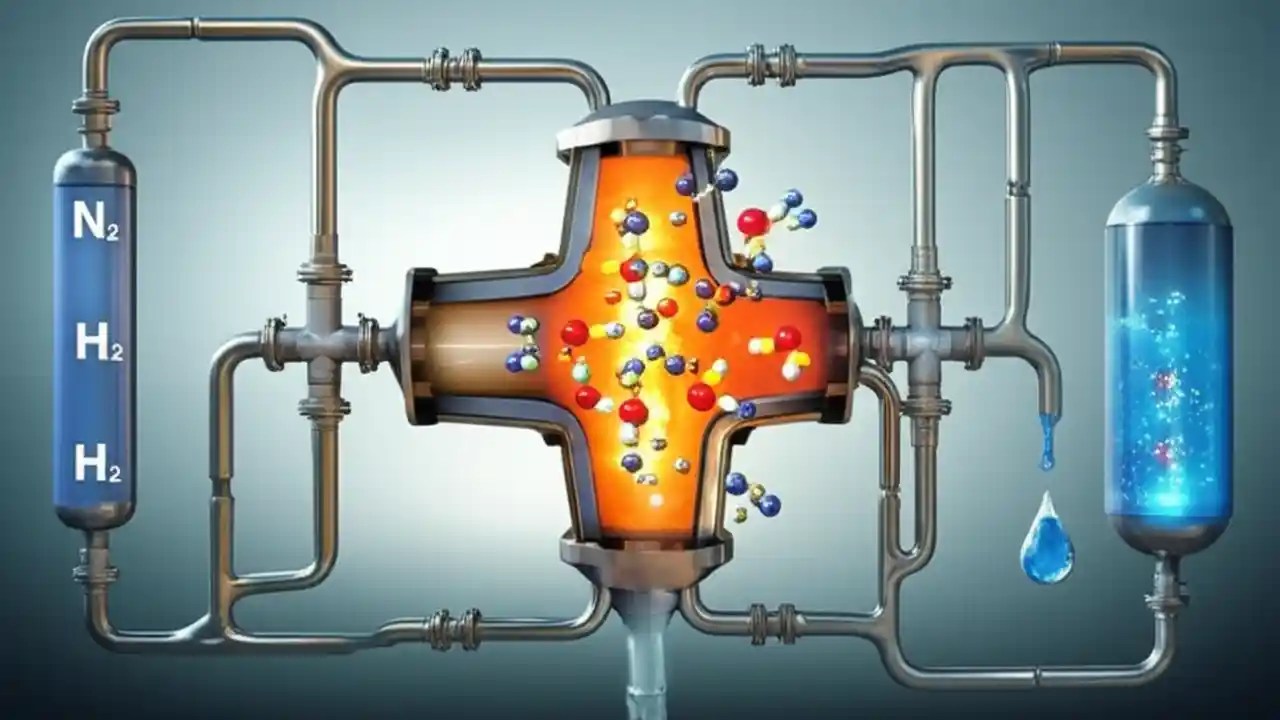 $N_2$

$H_2$

$H_2$