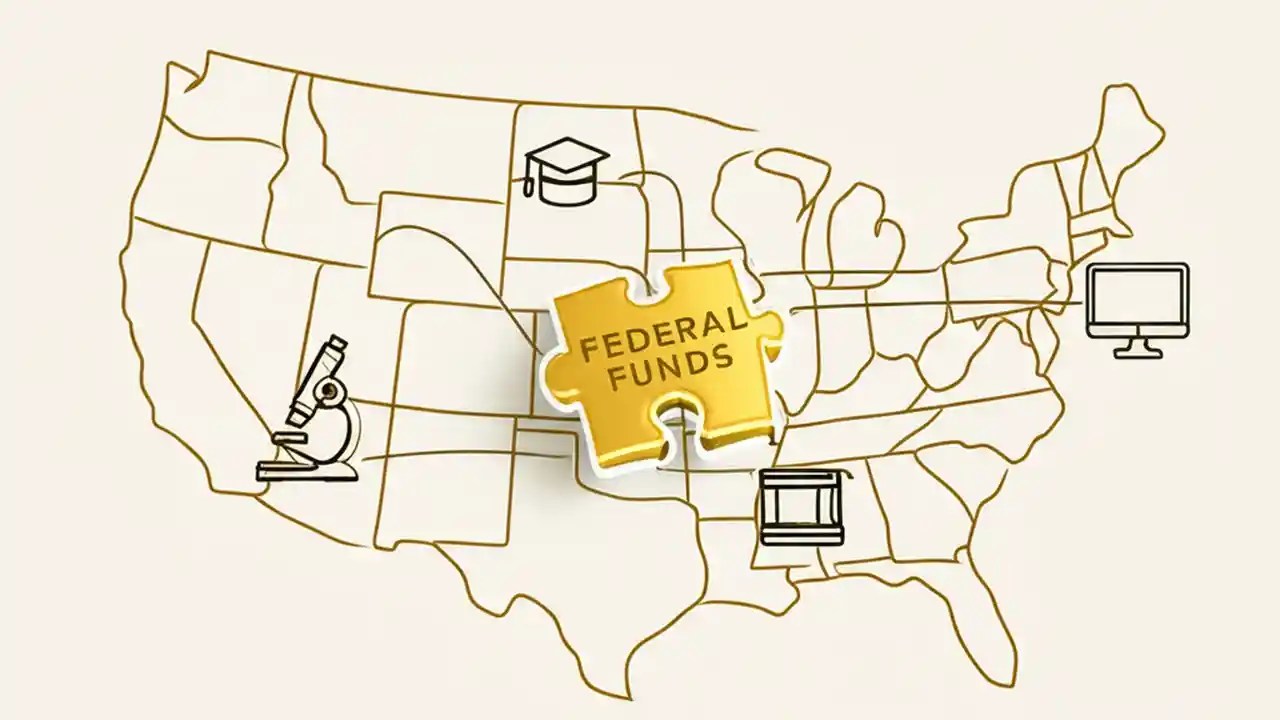 FEDERAL FUNDS