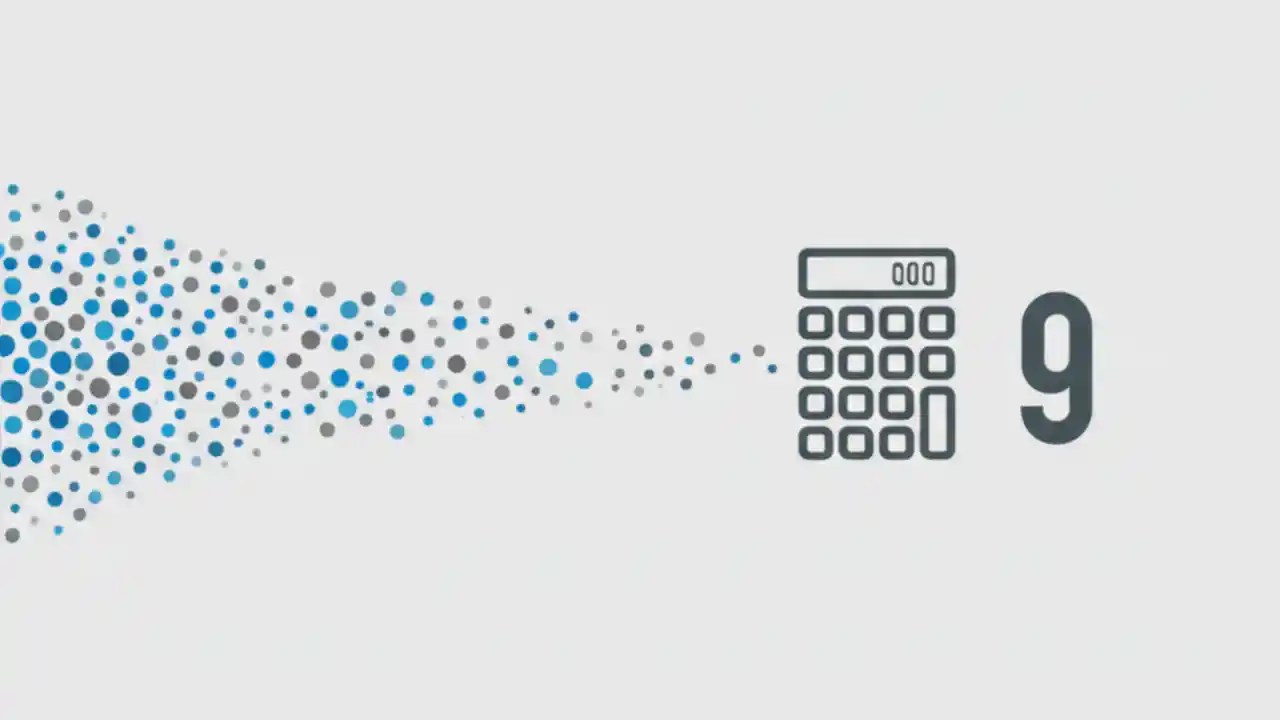 000

9