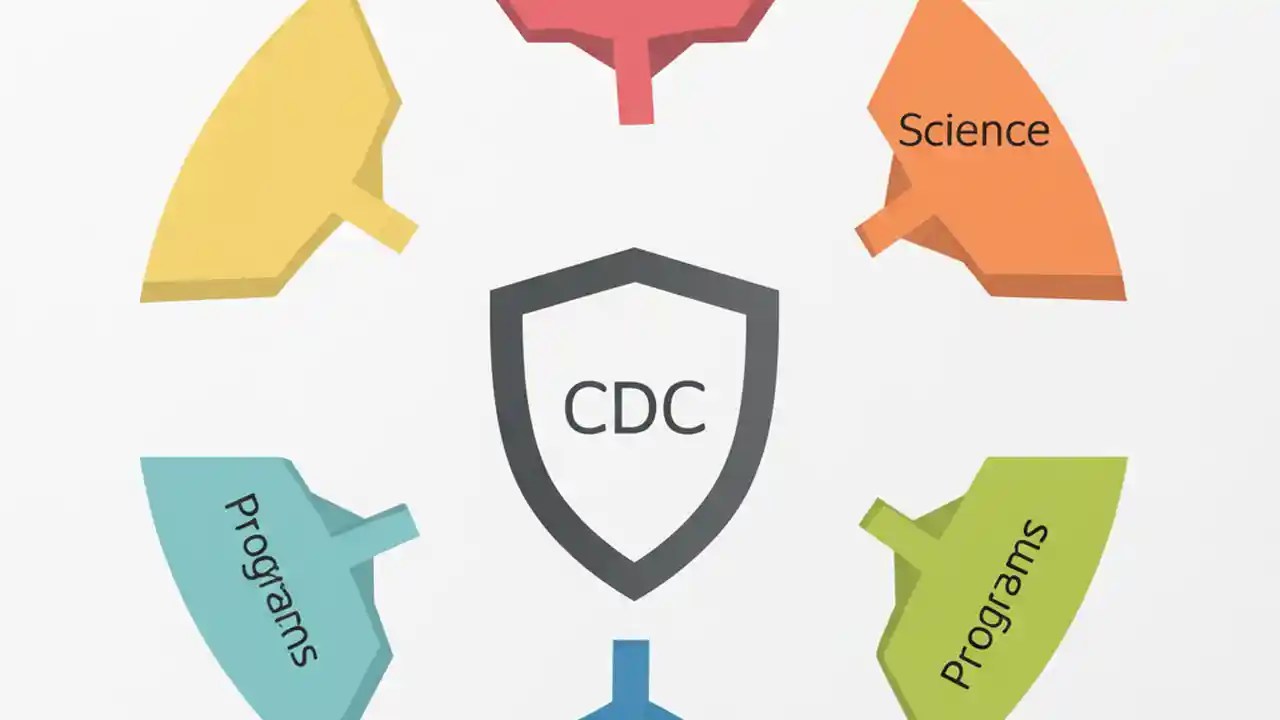 Science

CDC

Programs

Programs