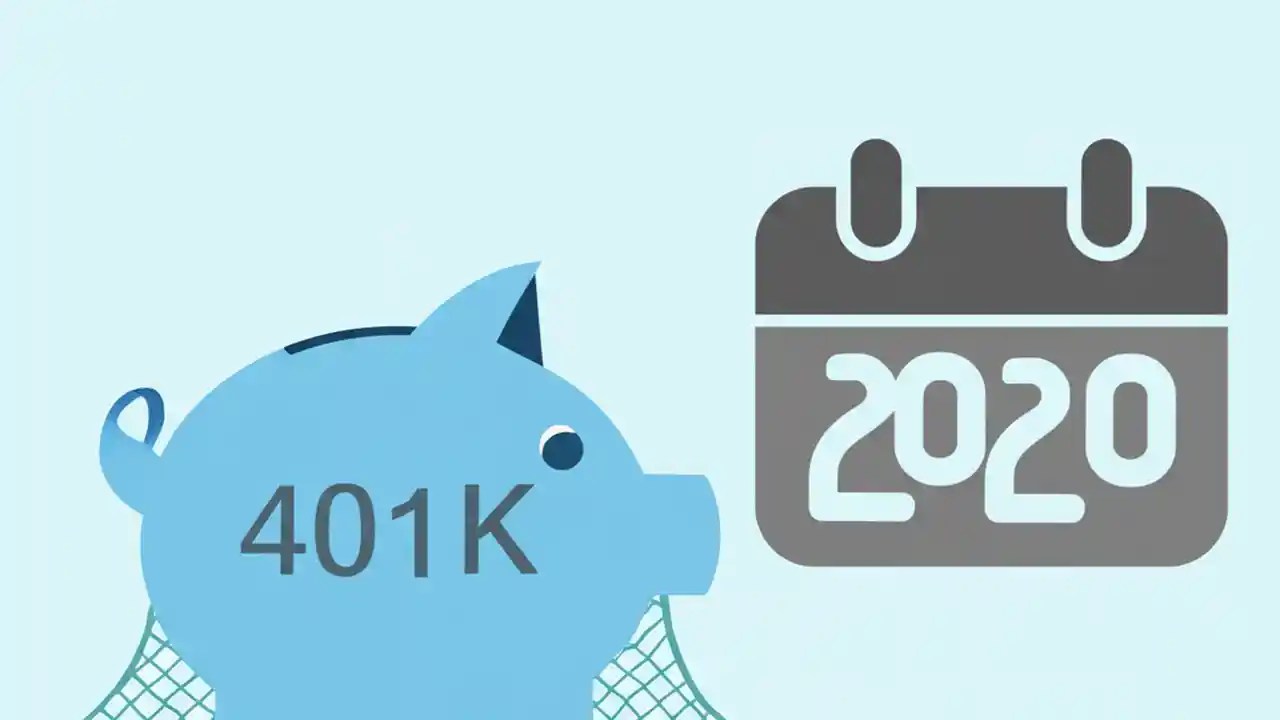 401K

2020