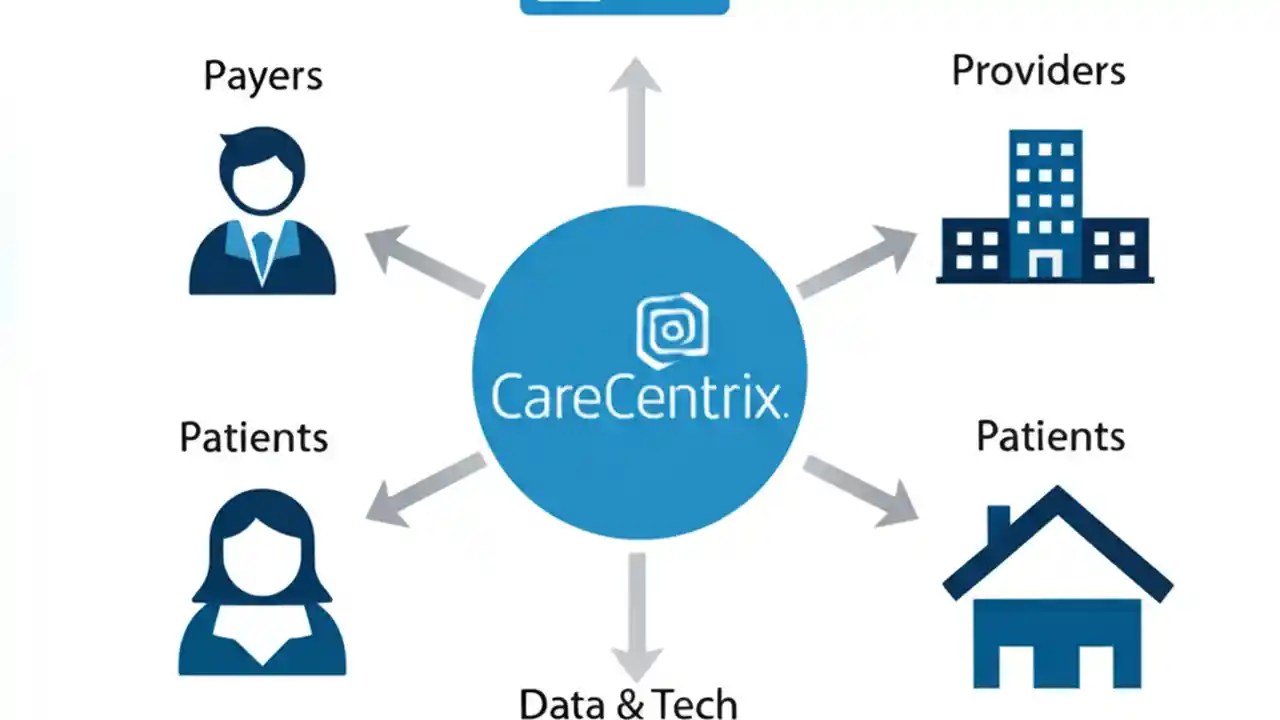 Payers

Providers

CareCentrix.

Patients

Patients

Data & Tech