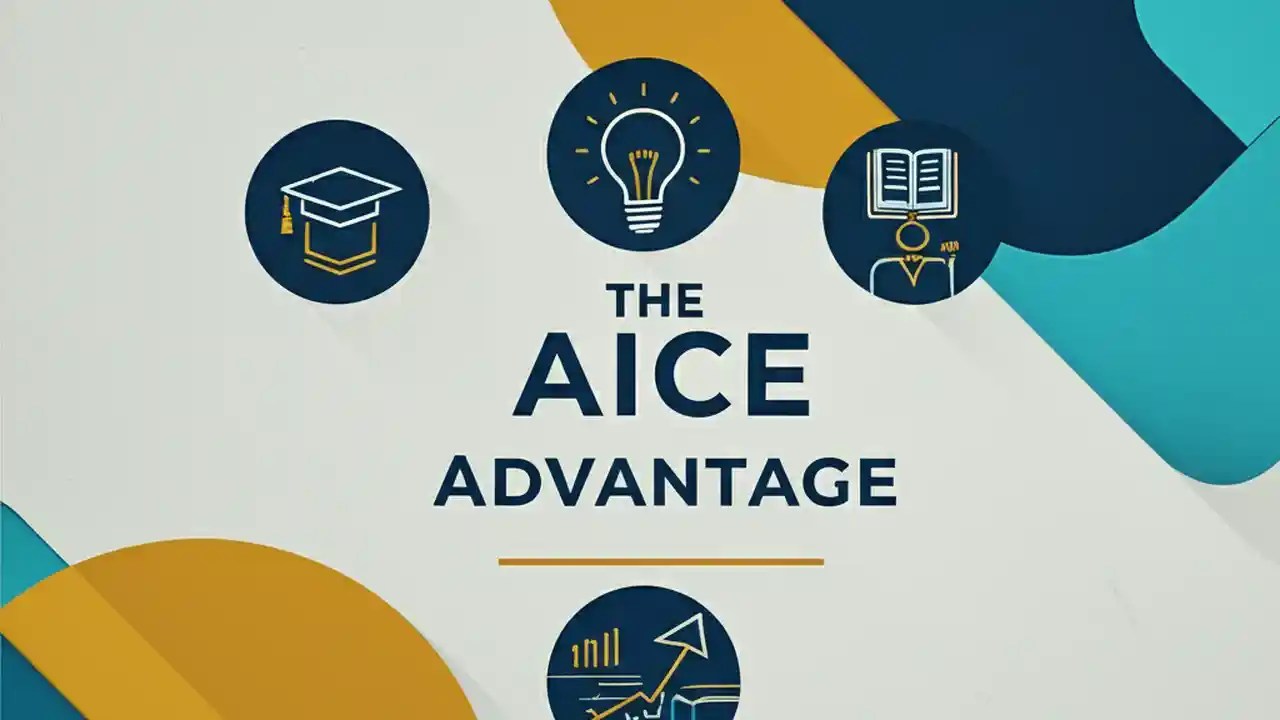 THE
AICE
ADVANTAGE