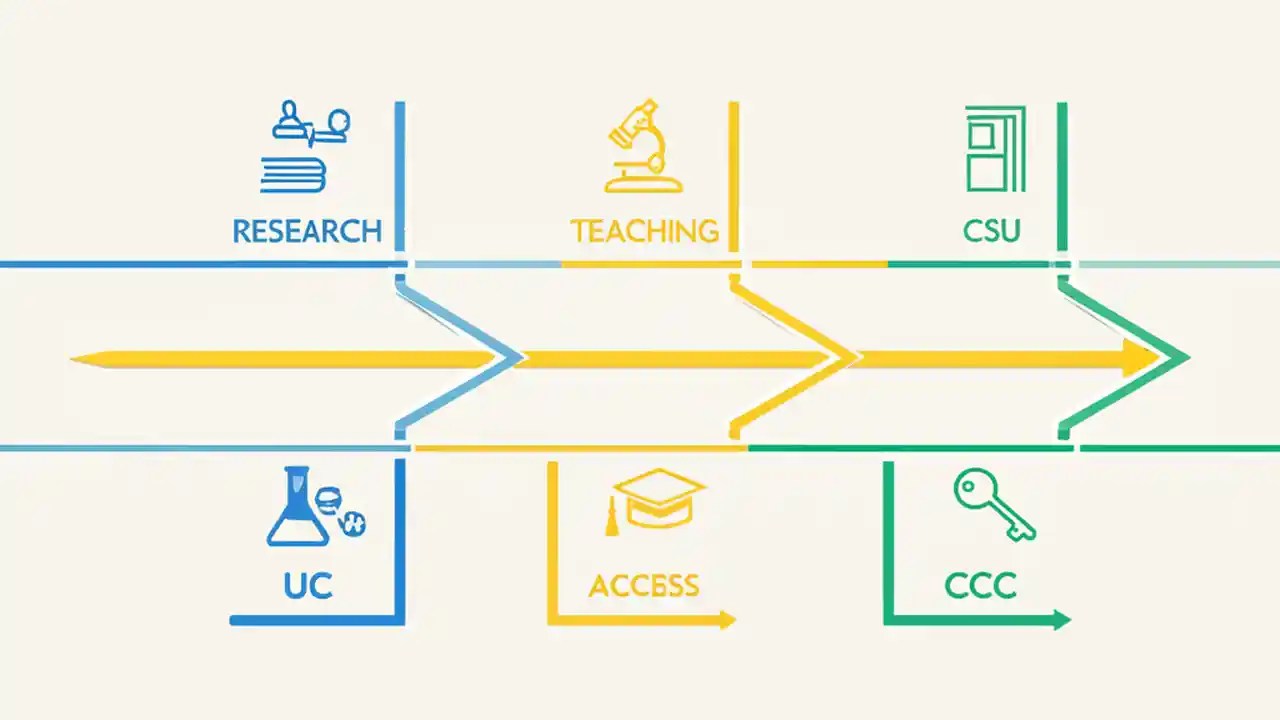 RESEARCH
TEACHING
CSU
UC
ACCESS
CCC