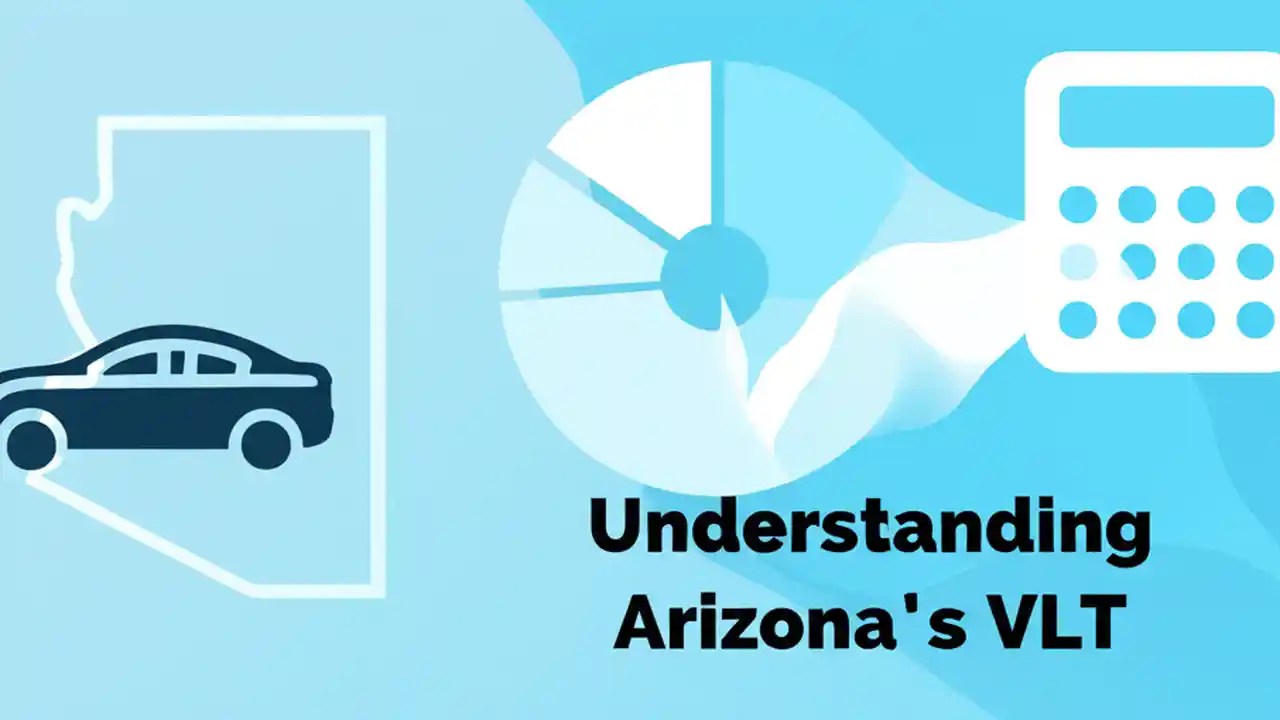 Understanding Arizona's VLT