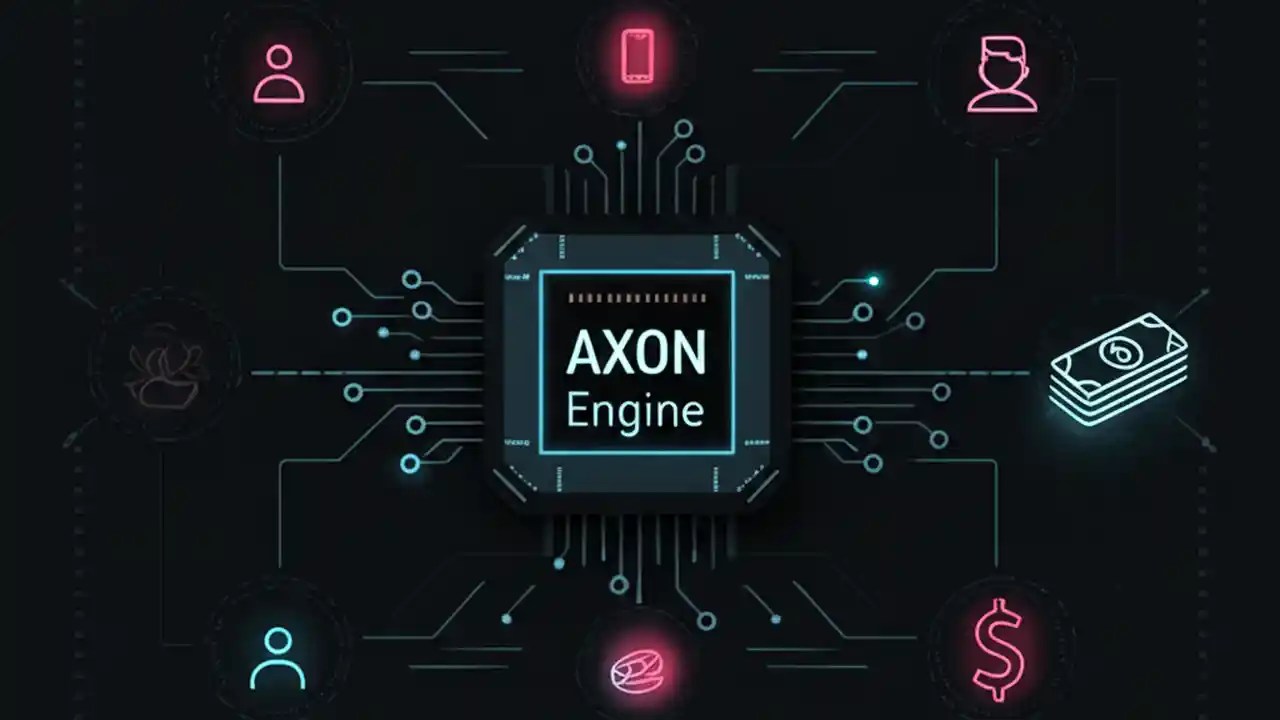 AXON
Engine