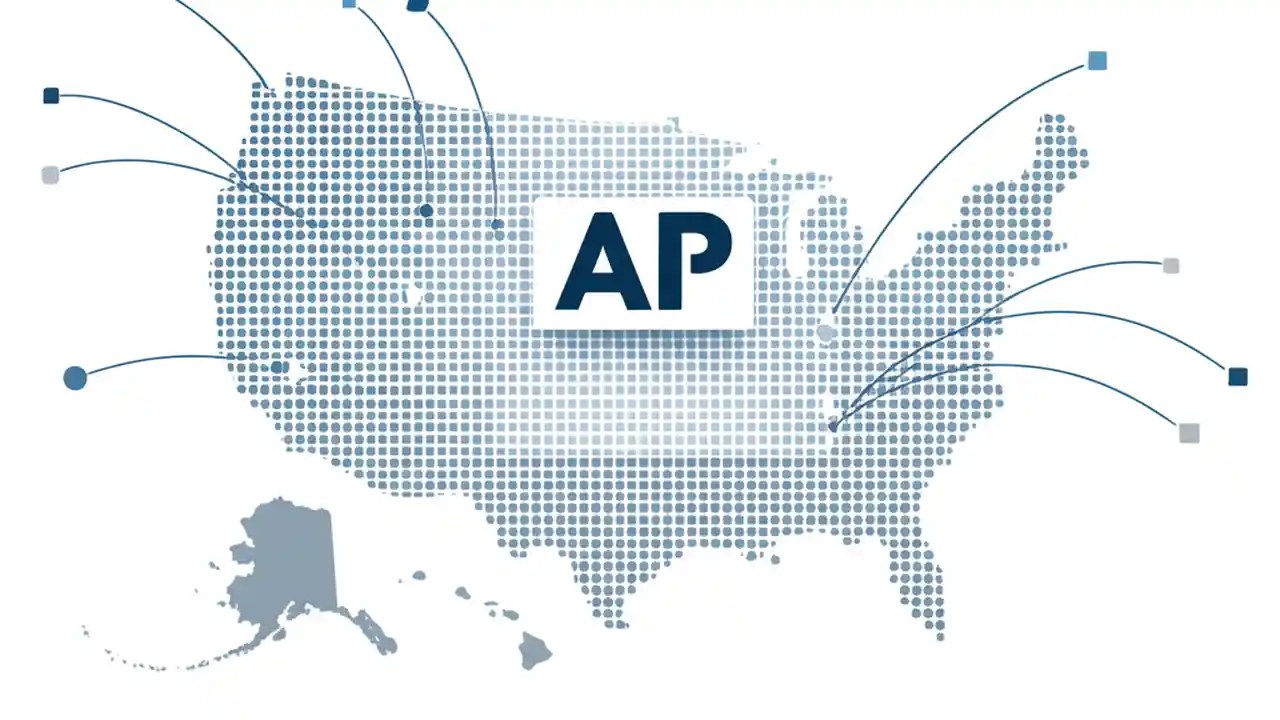 AP