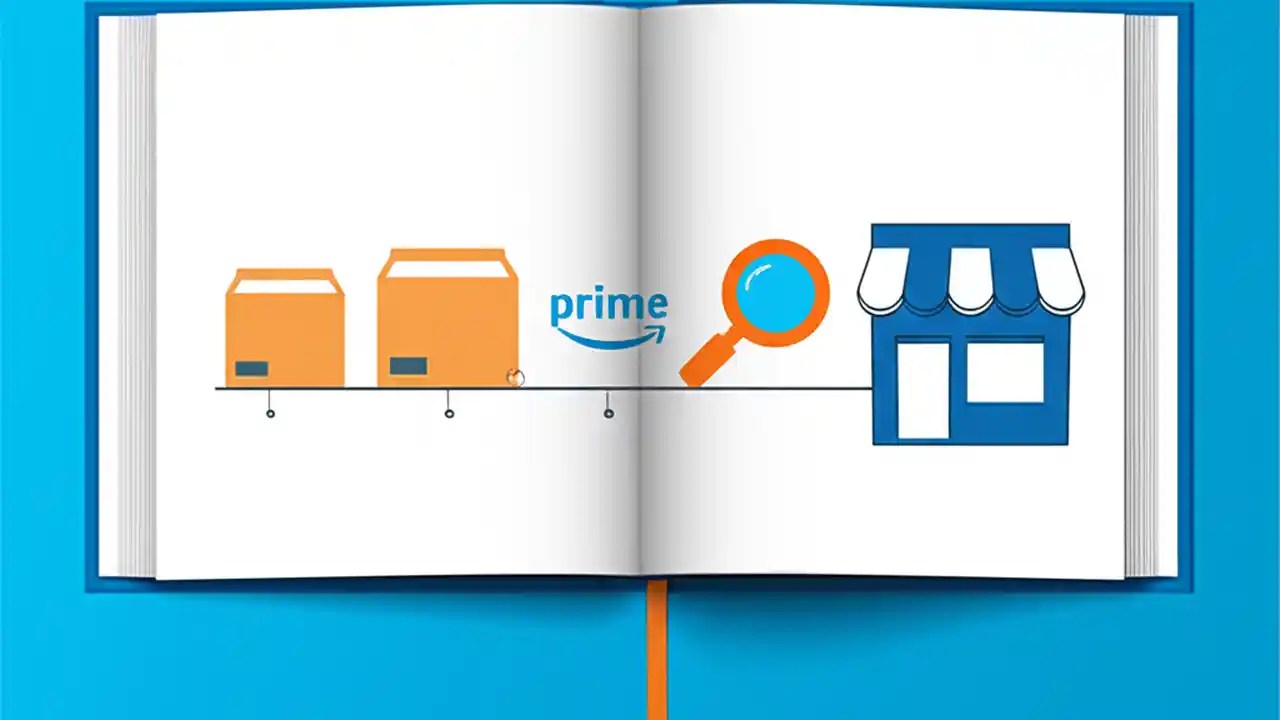 prime