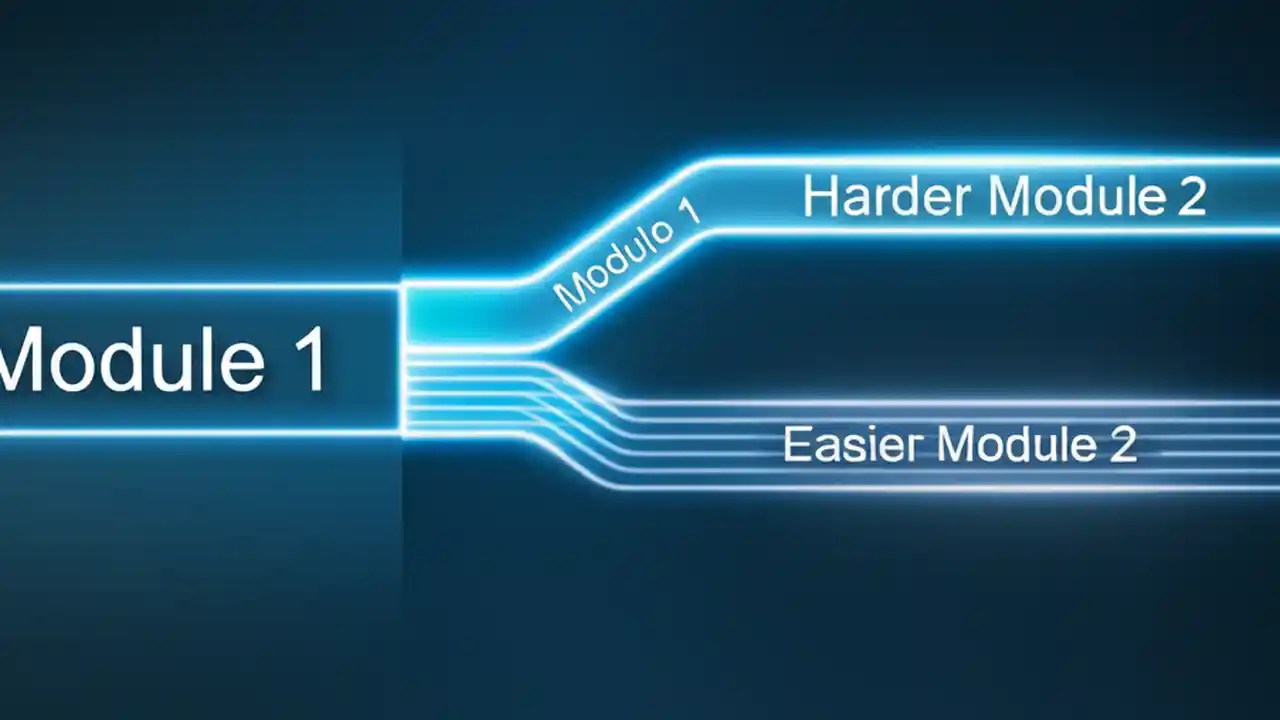 Module 1

Modulo 1

Harder Module 2

Easier Module 2