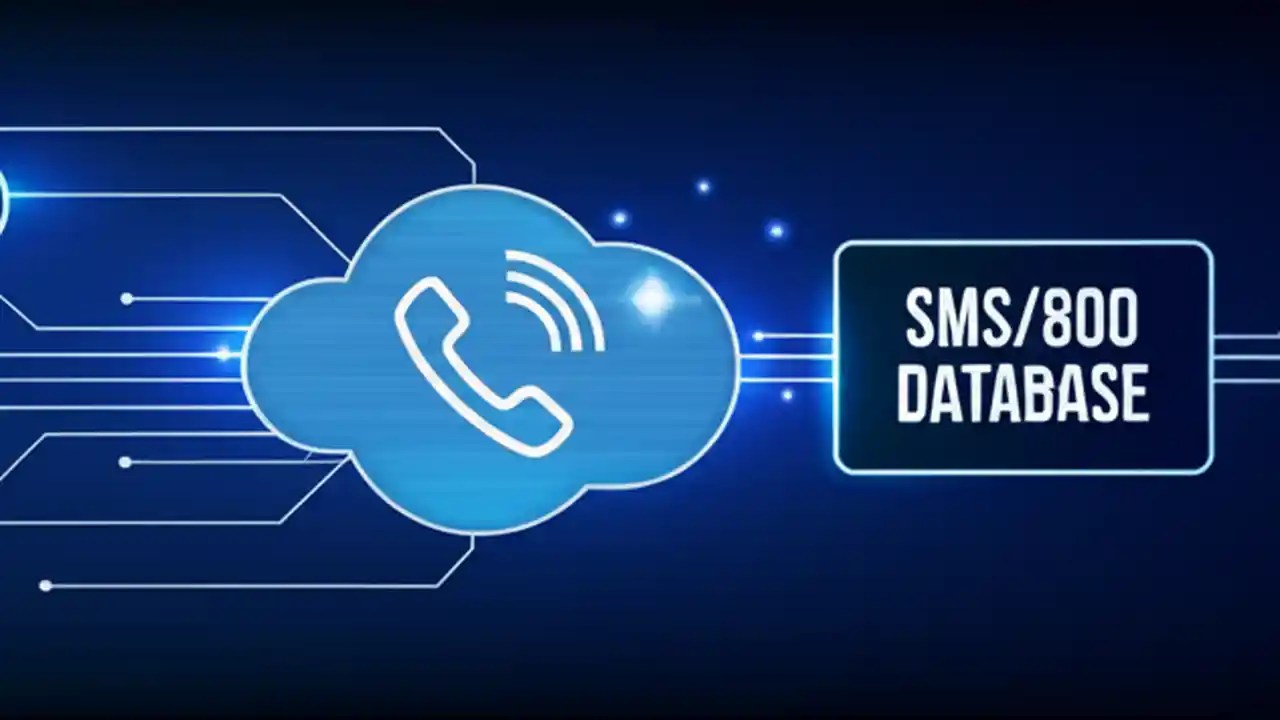 SMS/800
DATABASE