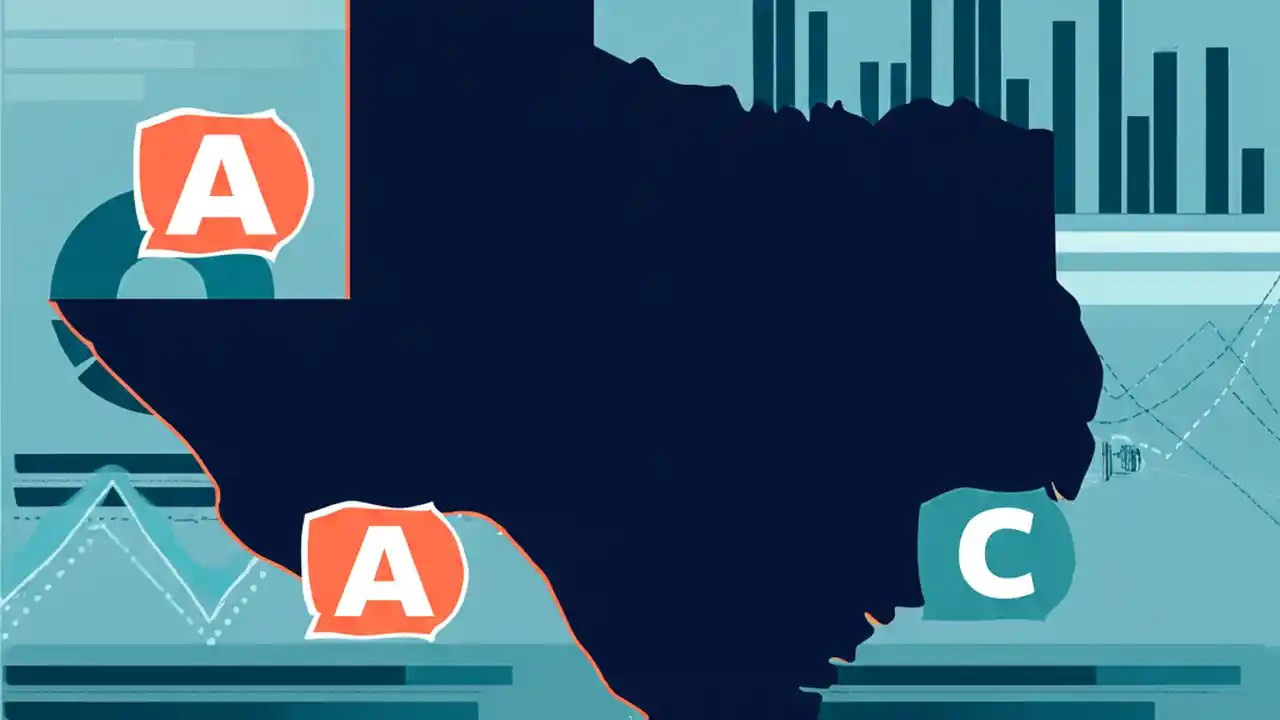 A
A
C