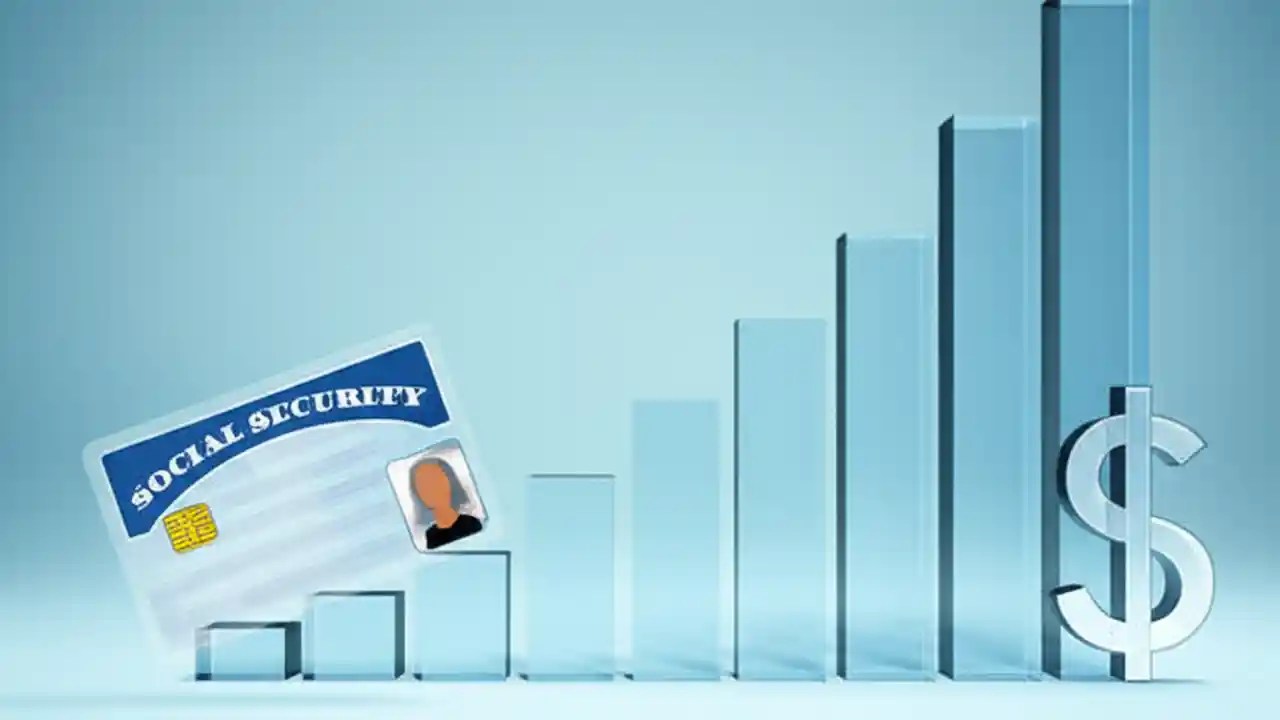 SOCIAL SECURITY

$